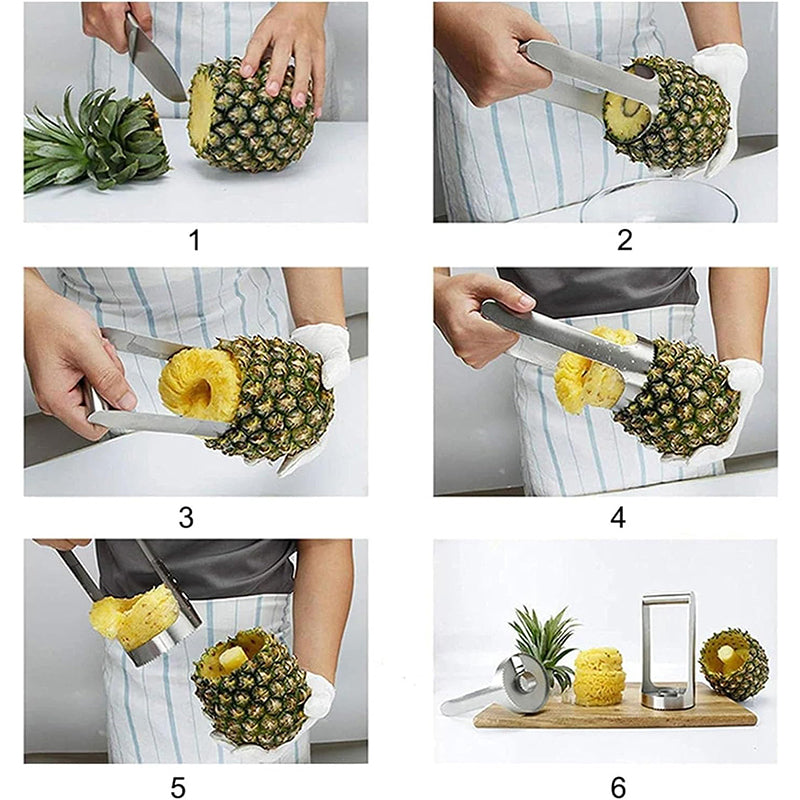 1

2

3

4

5

6