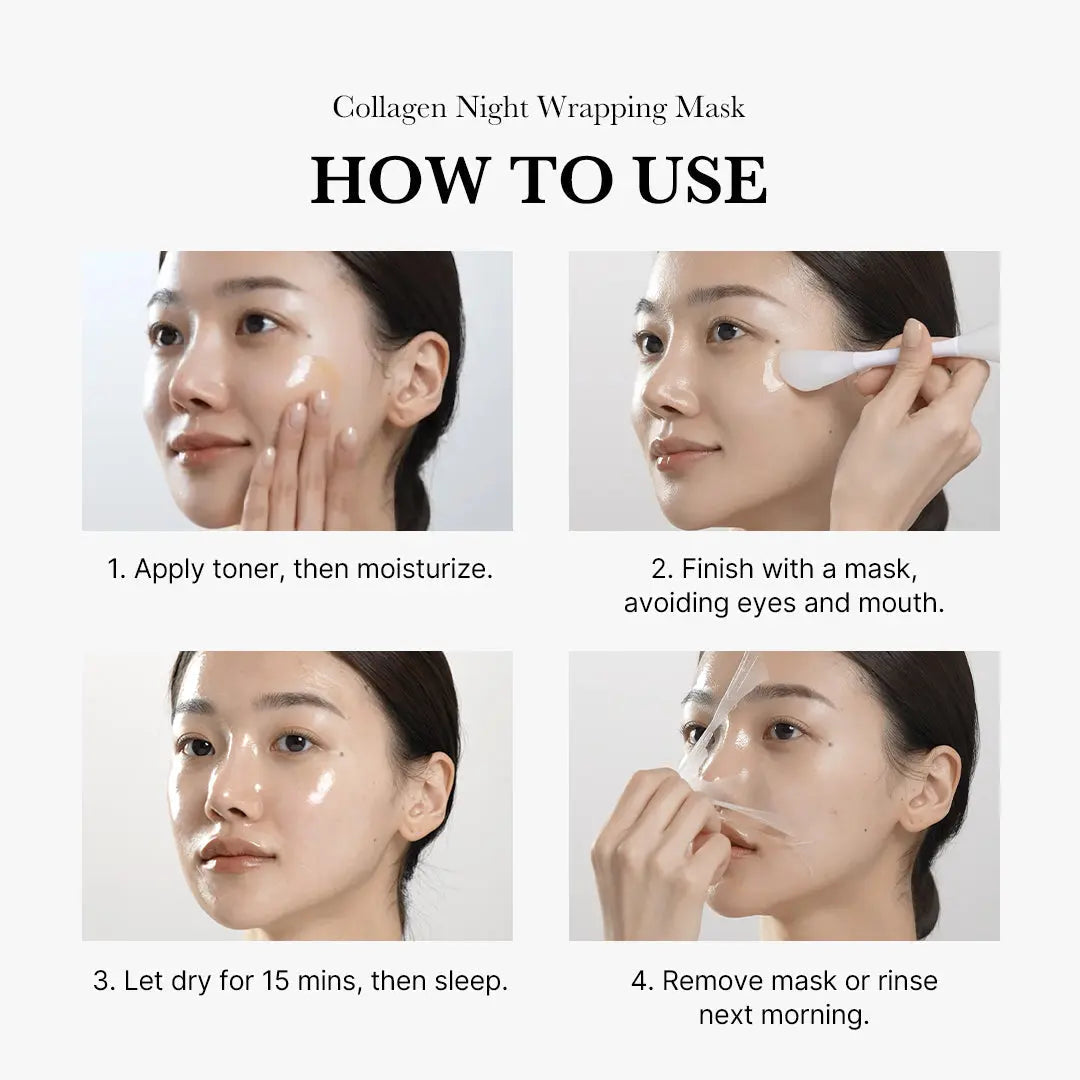 Collagen Night Wrapping Mask

HOW TO USE

1. Apply toner, then moisturize.

2. Finish with a mask, avoiding eyes and mouth.

3. Let dry for 15 mins, then sleep.

4. Remove mask or rinse next morning.