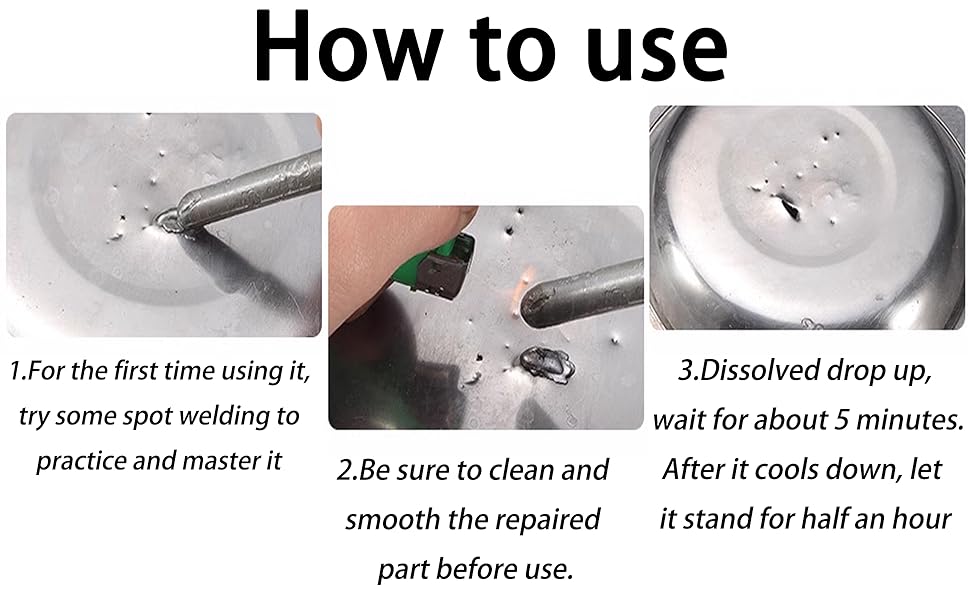 How to use

1.For the first time using it, try some spot welding to practice and master it

2.Be sure to clean and smooth the repaired part before use.

3.Dissolved drop up, wait for about 5 minutes. After it cools down, let it stand for half an hour