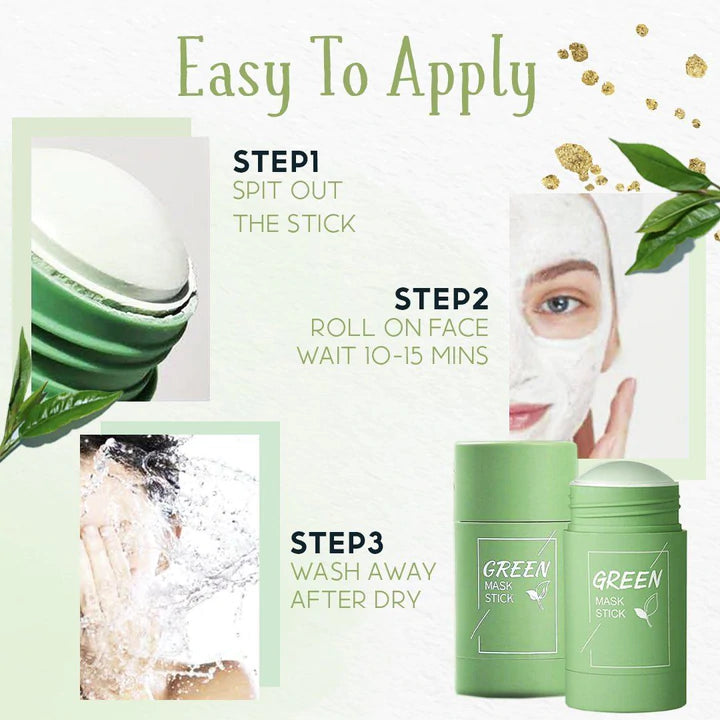 Easy To Apply

STEP1
SPIT OUT
THE STICK

STEP2
ROLL ON FACE
WAIT 10-15 MINS

STEP3
WASH AWAY
AFTER DRY

GREEN
MASK
STICK

GREEN
MASK
STICK