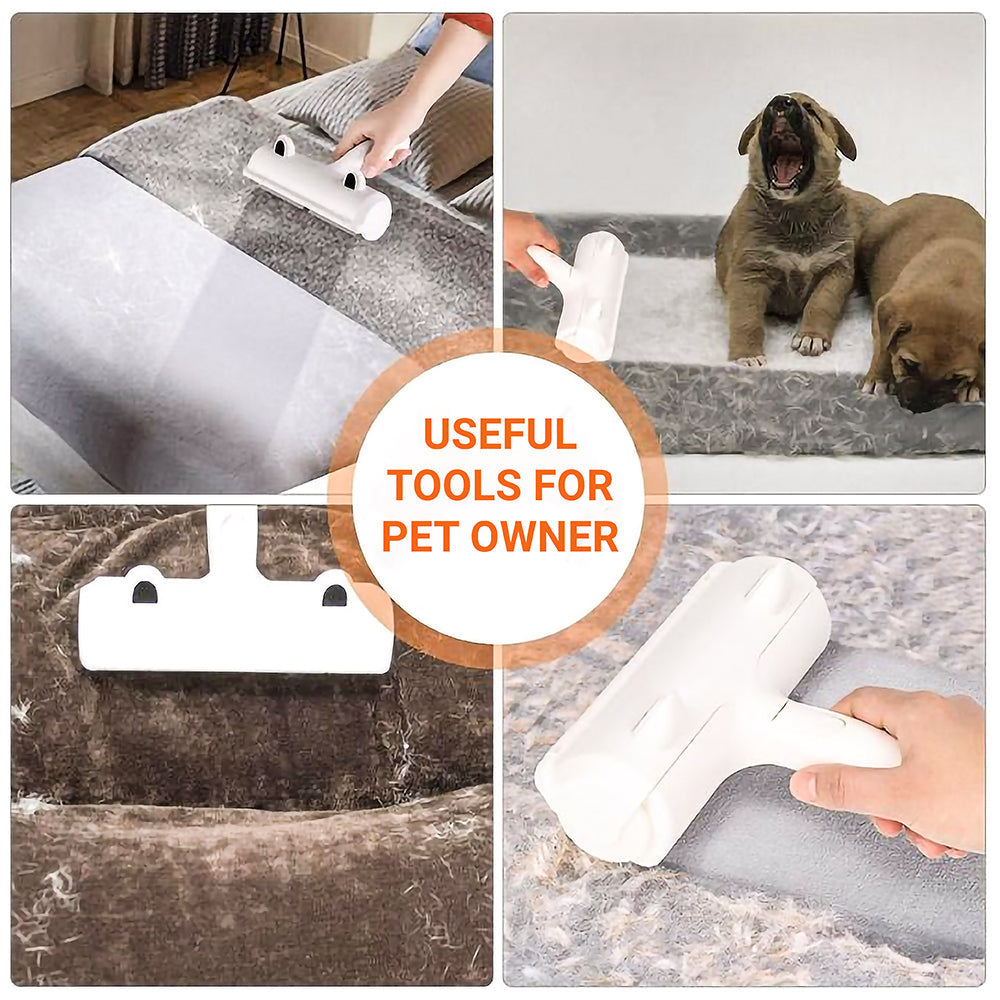 USEFUL TOOLS FOR PET OWNER