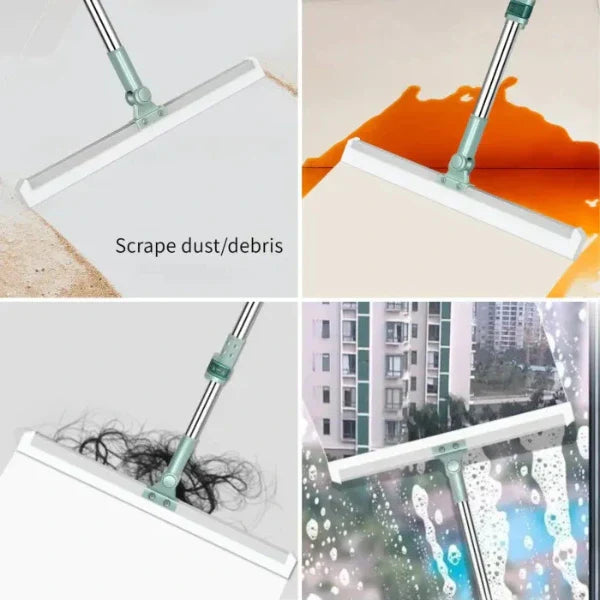 Scrape dust/debris