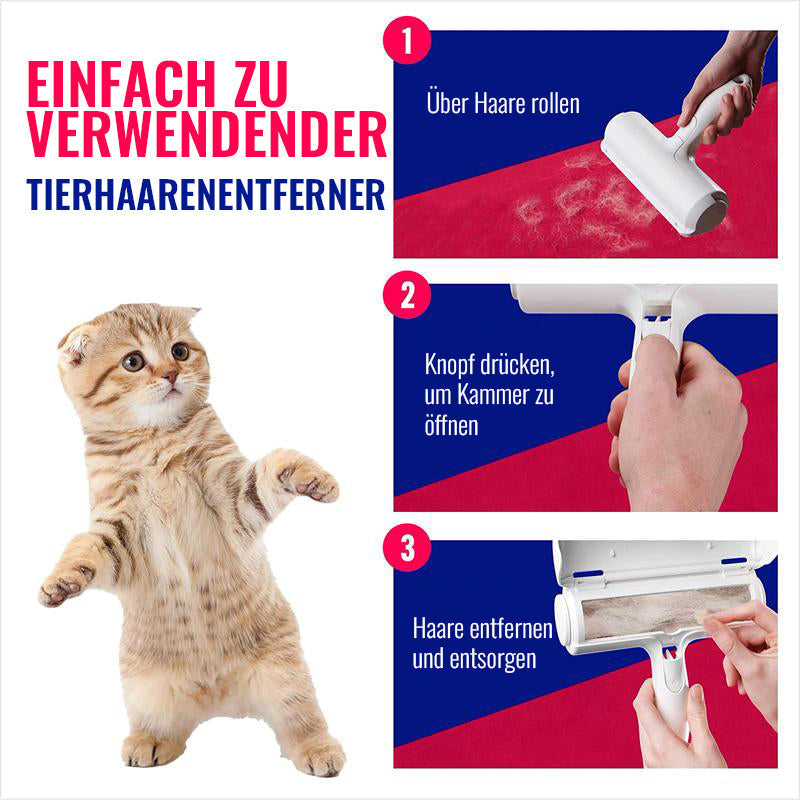 EINFACH ZU VERWENDENDER

TIERHAARENENTFERNER

1

Über Haare rollen

2

Knopf drücken, um Kammer zu öffnen

3

Haare entfernen und entsorgen