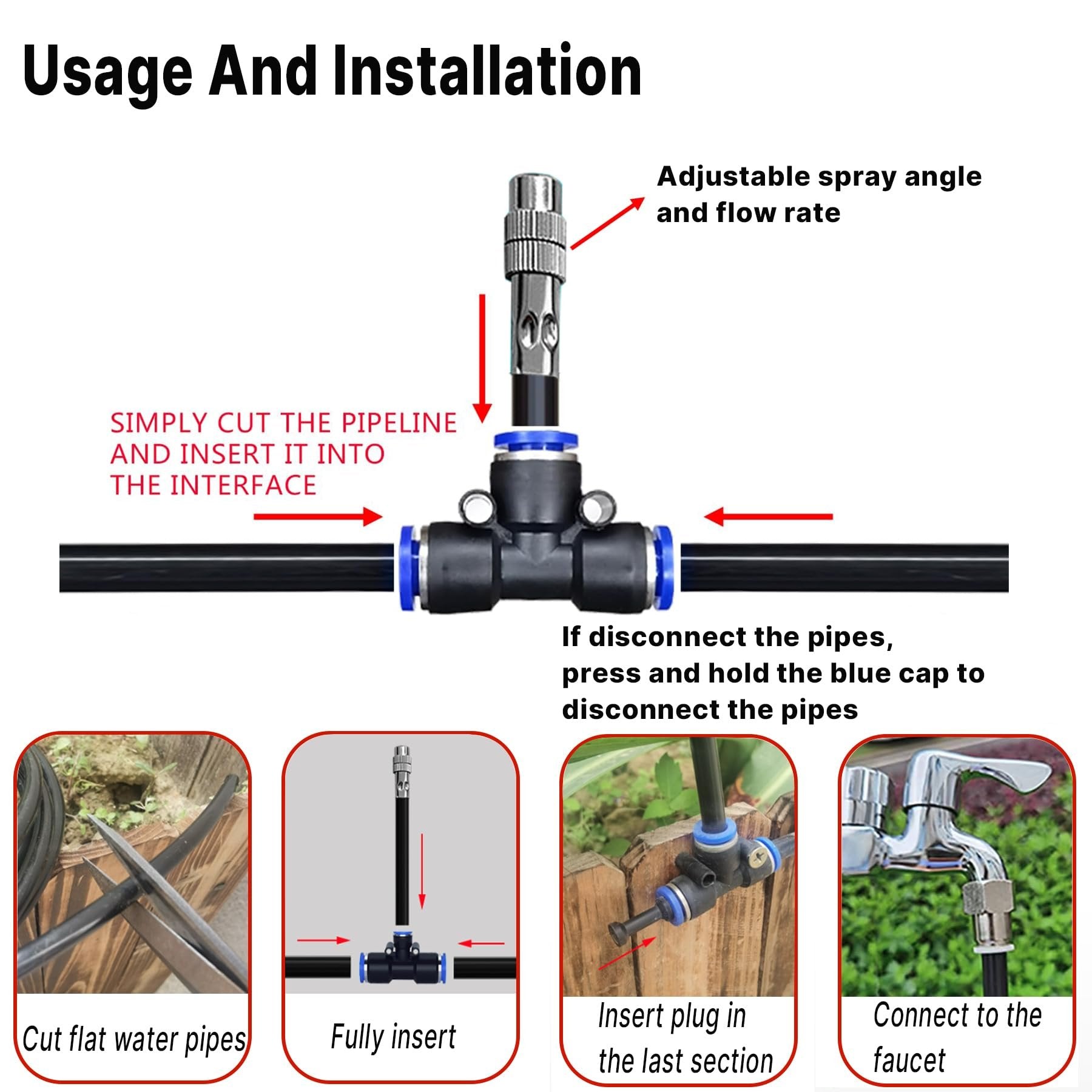 Usage And Installation

Adjustable spray angle and flow rate

SIMPLY CUT THE PIPELINE AND INSERT IT INTO THE INTERFACE

If disconnect the pipes, press and hold the blue cap to disconnect the pipes

Cut flat water pipes

Fully insert

Insert plug in the last section

Connect to the faucet