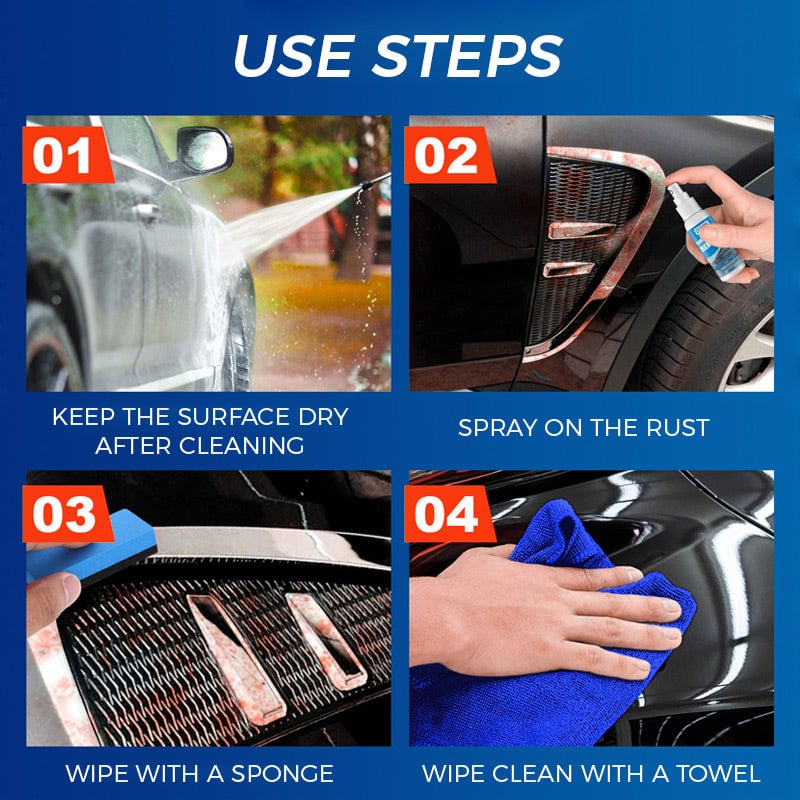 USE STEPS

01

KEEP THE SURFACE DRY AFTER CLEANING

02

SPRAY ON THE RUST

03

WIPE WITH A SPONGE

04

WIPE CLEAN WITH A TOWEL