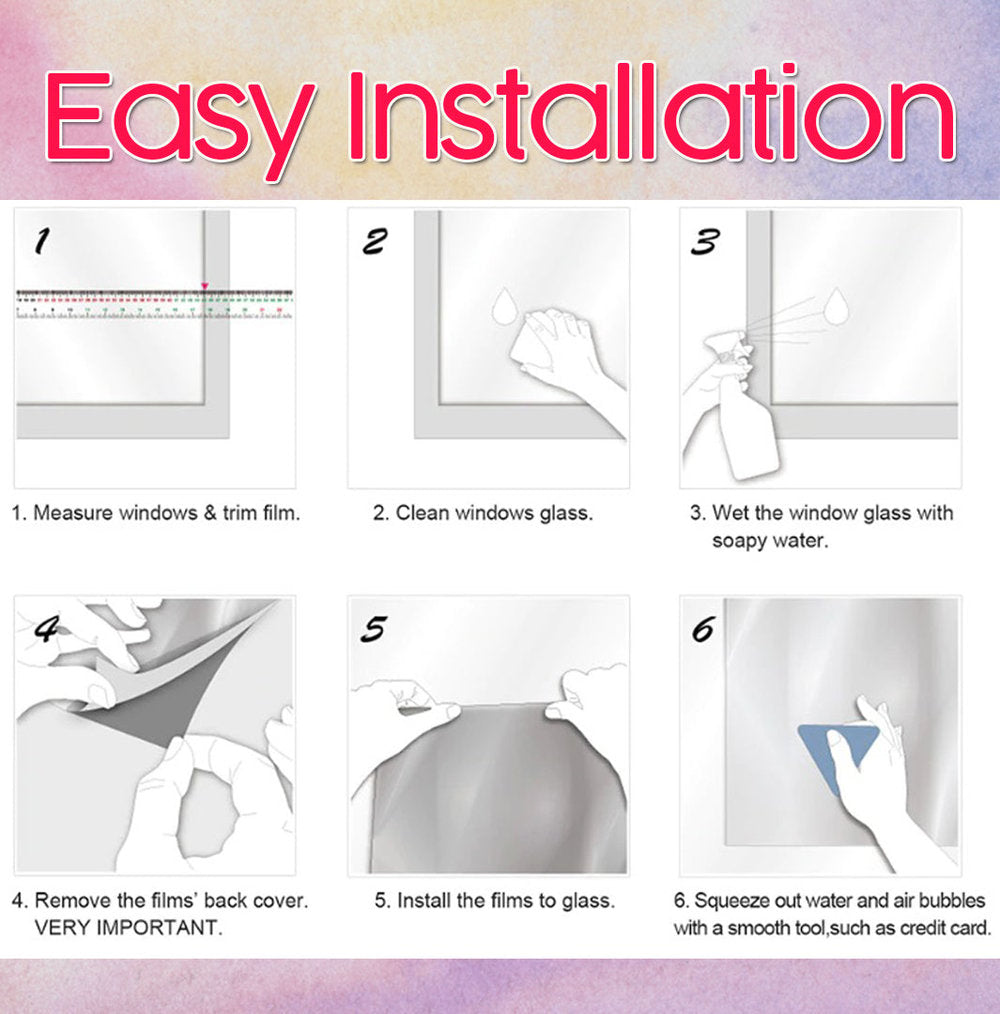 Easy Installation

1

1. Measure windows & trim film.

2

2. Clean windows glass.

3

3. Wet the window glass with soapy water.

4

4. Remove the films' back cover. VERY IMPORTANT.

5

5. Install the films to glass.

6

6. Squeeze out water and air bubbles with a smooth tool,such as credit card.