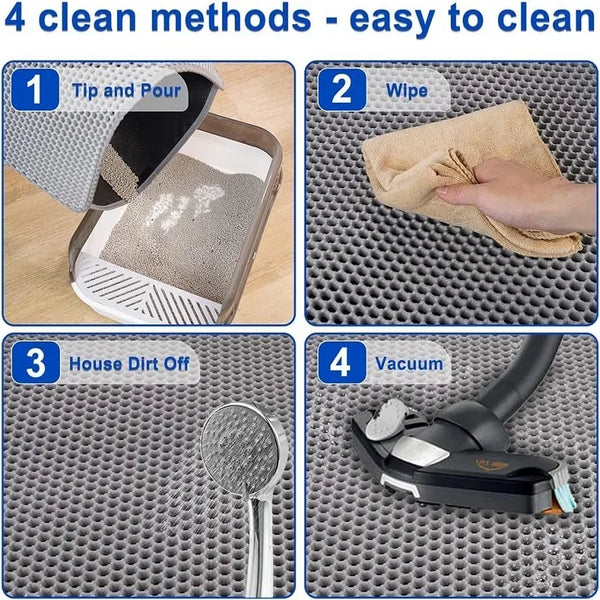 4 clean methods - easy to clean

1 Tip and Pour

2 Wipe

3 House Dirt Off

4 Vacuum