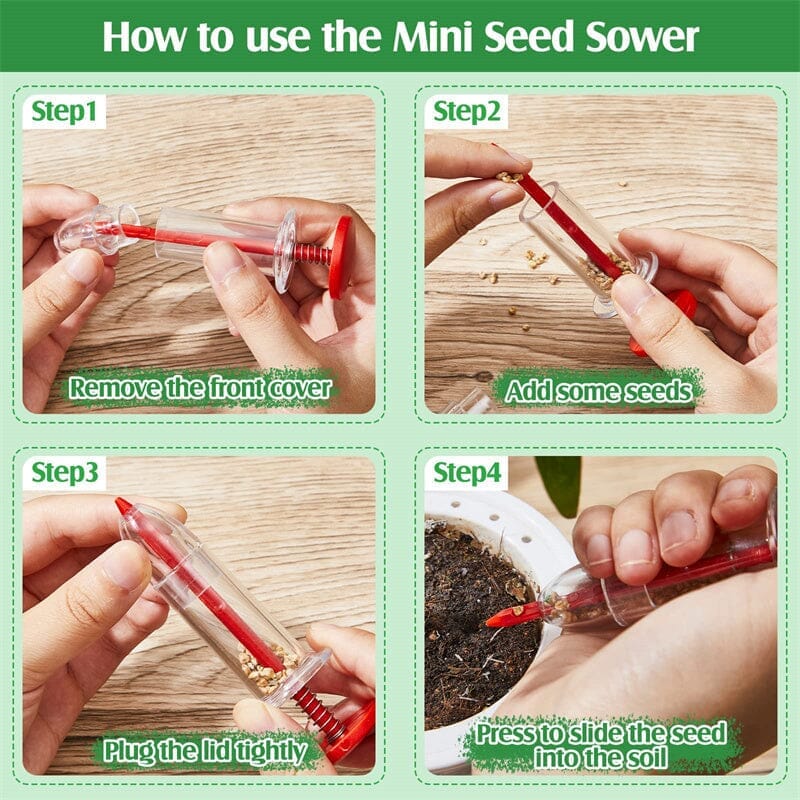 How to use the Mini Seed Sower

Step1
Remove the front cover

Step2
Add some seeds

Step3
Plug the lid tightly

Step4
Press to slide the seed into the soil