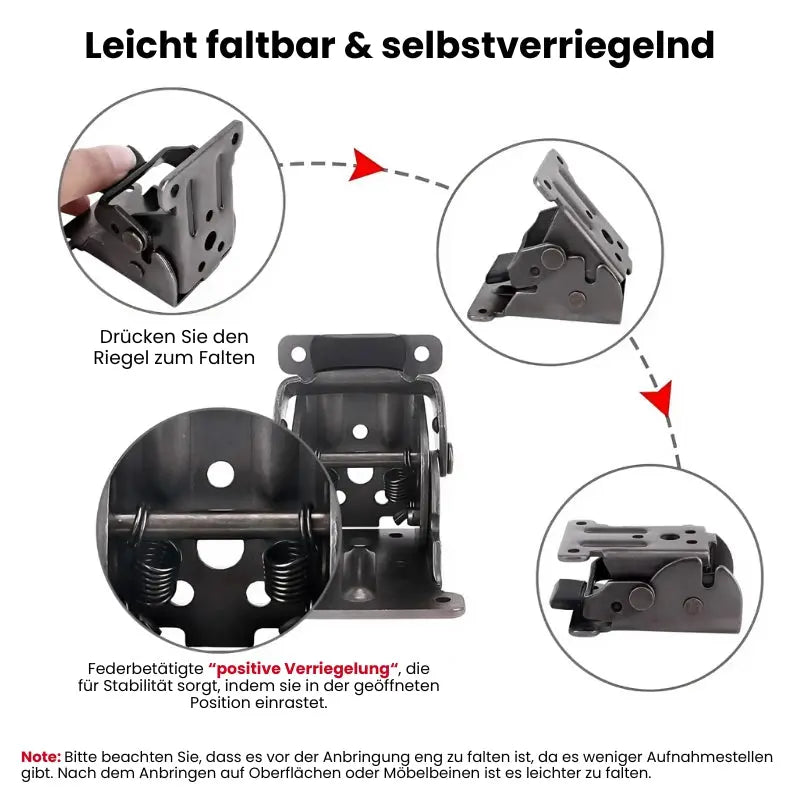 Leicht faltbar & selbstverriegelnd

Drücken Sie den Riegel zum Falten

Federbetätigte “positive Verriegelung“, die für Stabilität sorgt, indem sie in der geöffneten Position einrastet.

Note: Bitte beachten Sie, dass es vor der Anbringung eng zu falten ist, da es weniger Aufnahmestellen gibt. Nach dem Anbringen auf Oberflächen oder Möbelbeinen ist es leichter zu falten.