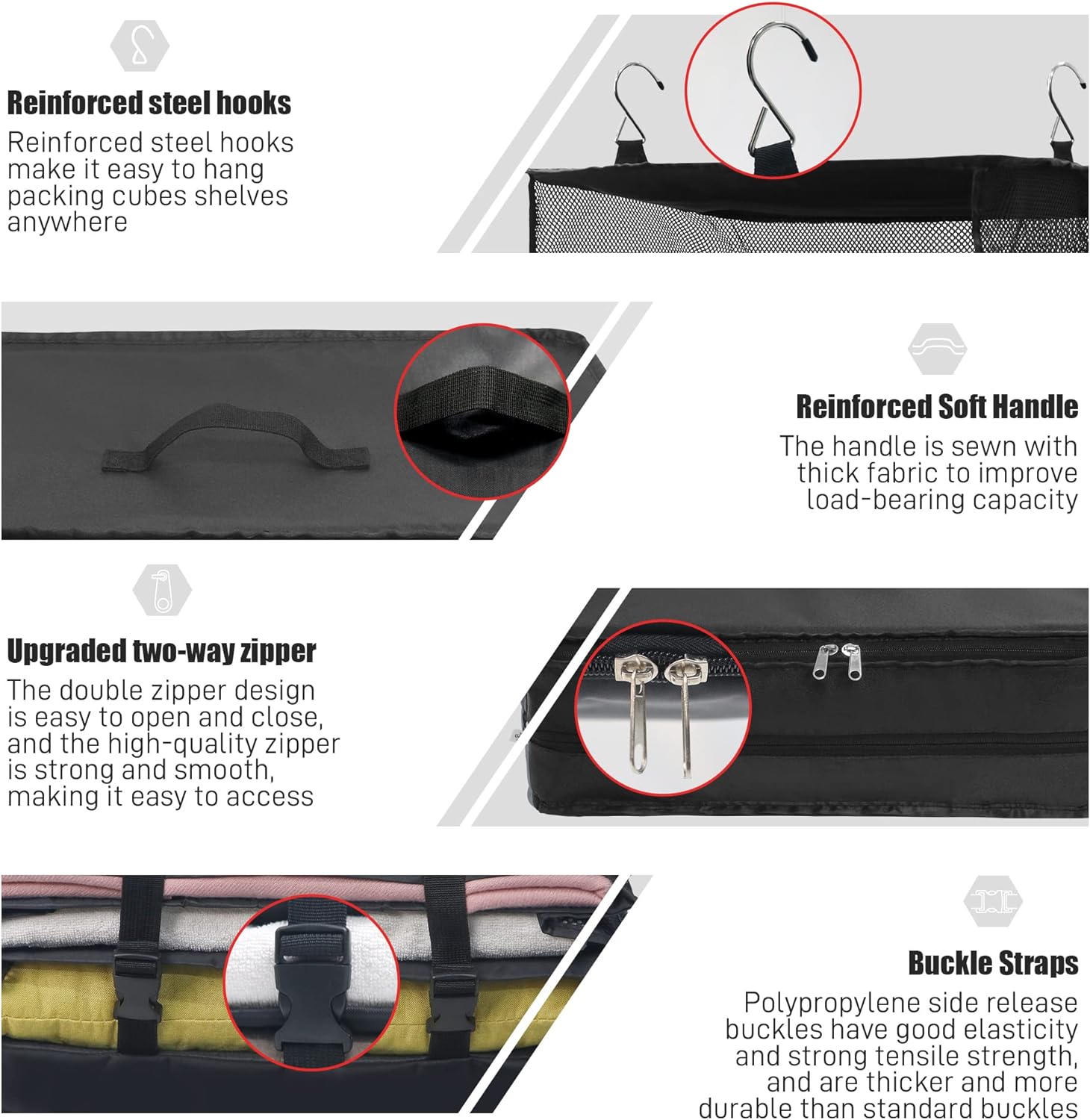 Reinforced steel hooks

Reinforced steel hooks make it easy to hang packing cubes shelves anywhere

Reinforced Soft Handle

The handle is sewn with thick fabric to improve load-bearing capacity

Upgraded two-way zipper

The double zipper design is easy to open and close, and the high-quality zipper is strong and smooth, making it easy to access

Buckle Straps

Polypropylene side release buckles have good elasticity and strong tensile strength, and are thicker and more durable than standard buckles