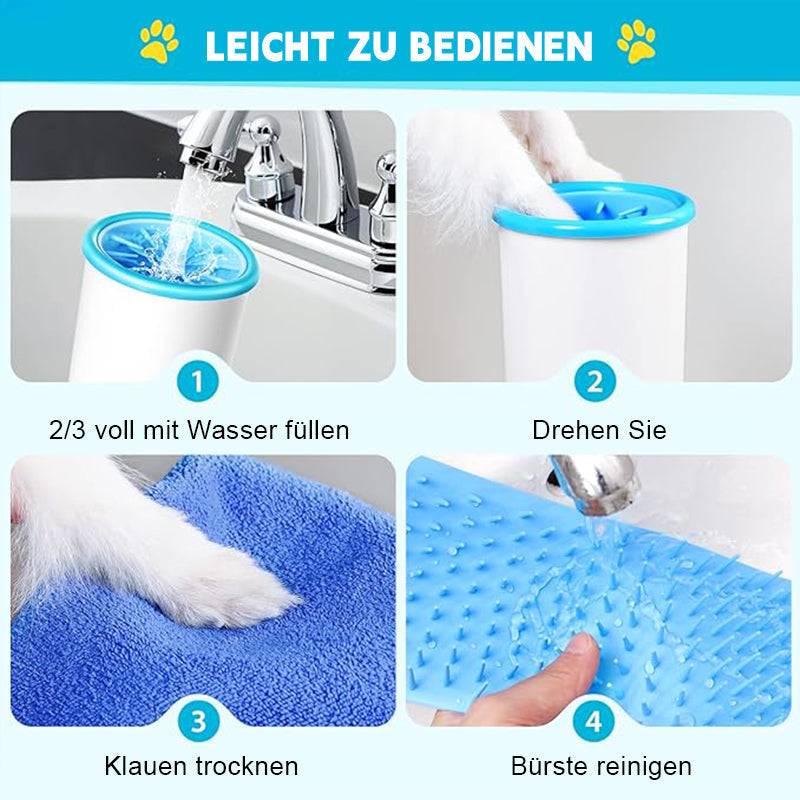 LEICHT ZU BEDIENEN

1
2/3 voll mit Wasser füllen

2
Drehen Sie

3
Klauen trocknen

4
Bürste reinigen