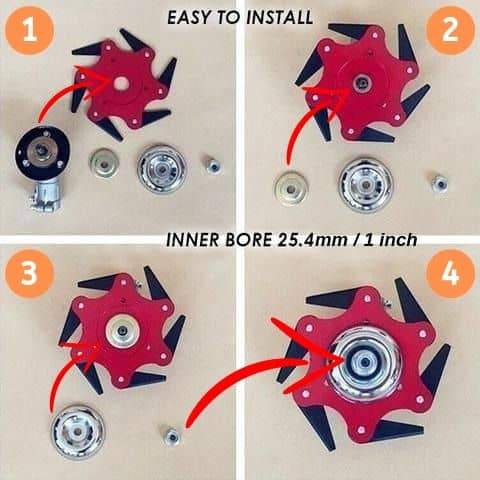 1

EASY TO INSTALL

2

INNER BORE 25.4mm / 1 inch

3

4