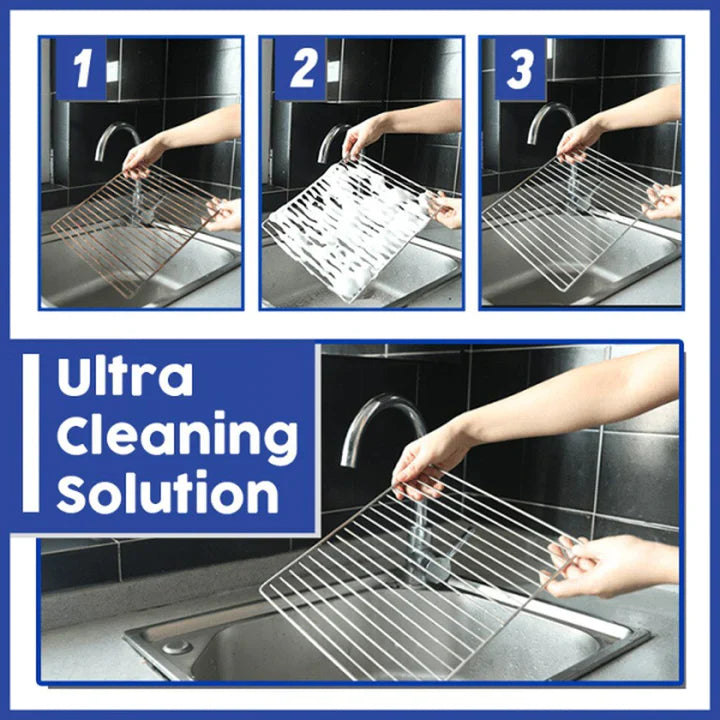 1

2

3

Ultra Cleaning Solution