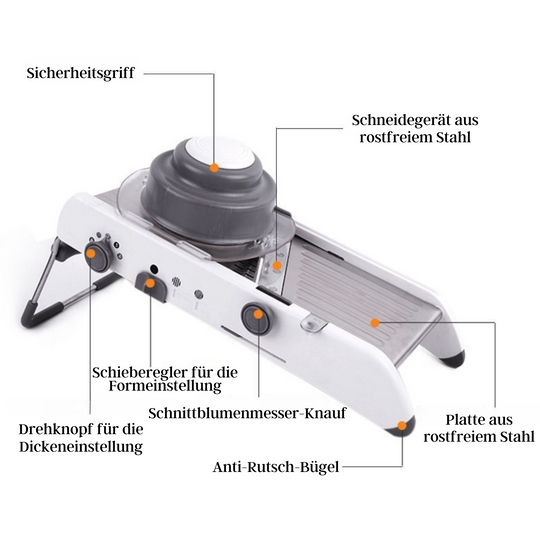 Sicherheitsgriff

Schneidegerät aus rostfreiem Stahl

Schieberegler für die Formeinstellung

Schnittblumenmesser-Knauf

Drehknopf für die Dickeneinstellung

Platte aus rostfreiem Stahl

Anti-Rutsch-Bügel