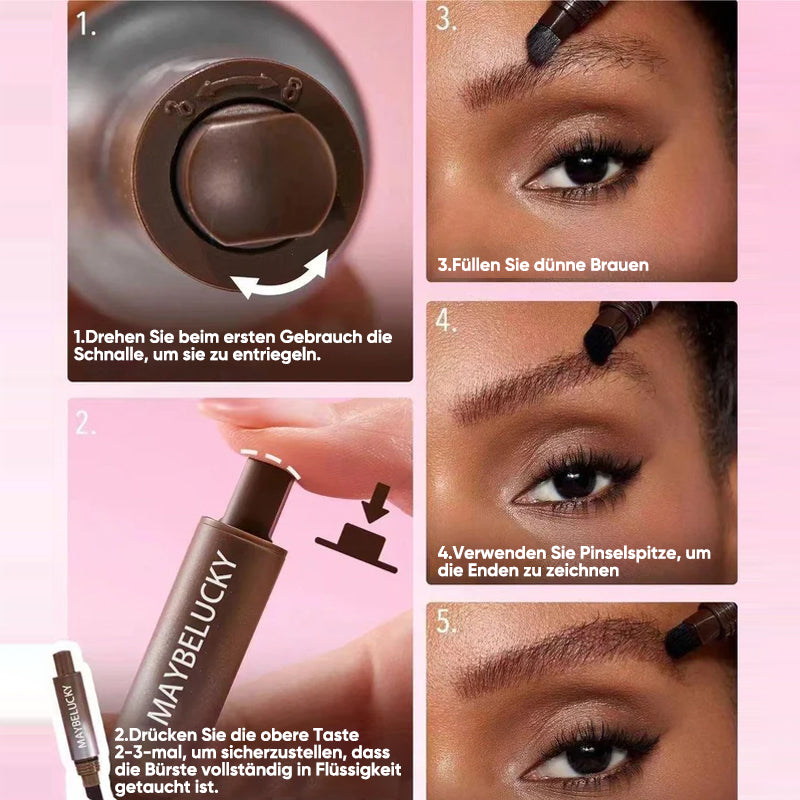 1.

1.Drehen Sie beim ersten Gebrauch die Schnalle, um sie zu entriegeln.

2.

MAYBELUCKY

MAYBELUCKY

2.Drücken Sie die obere Taste 2-3-mal, um sicherzustellen, dass die Bürste vollständig in Flüssigkeit getaucht ist.

3.

3.Füllen Sie dünne Brauen

4.

4.Verwenden Sie Pinselspitze, um die Enden zu zeichnen

5.