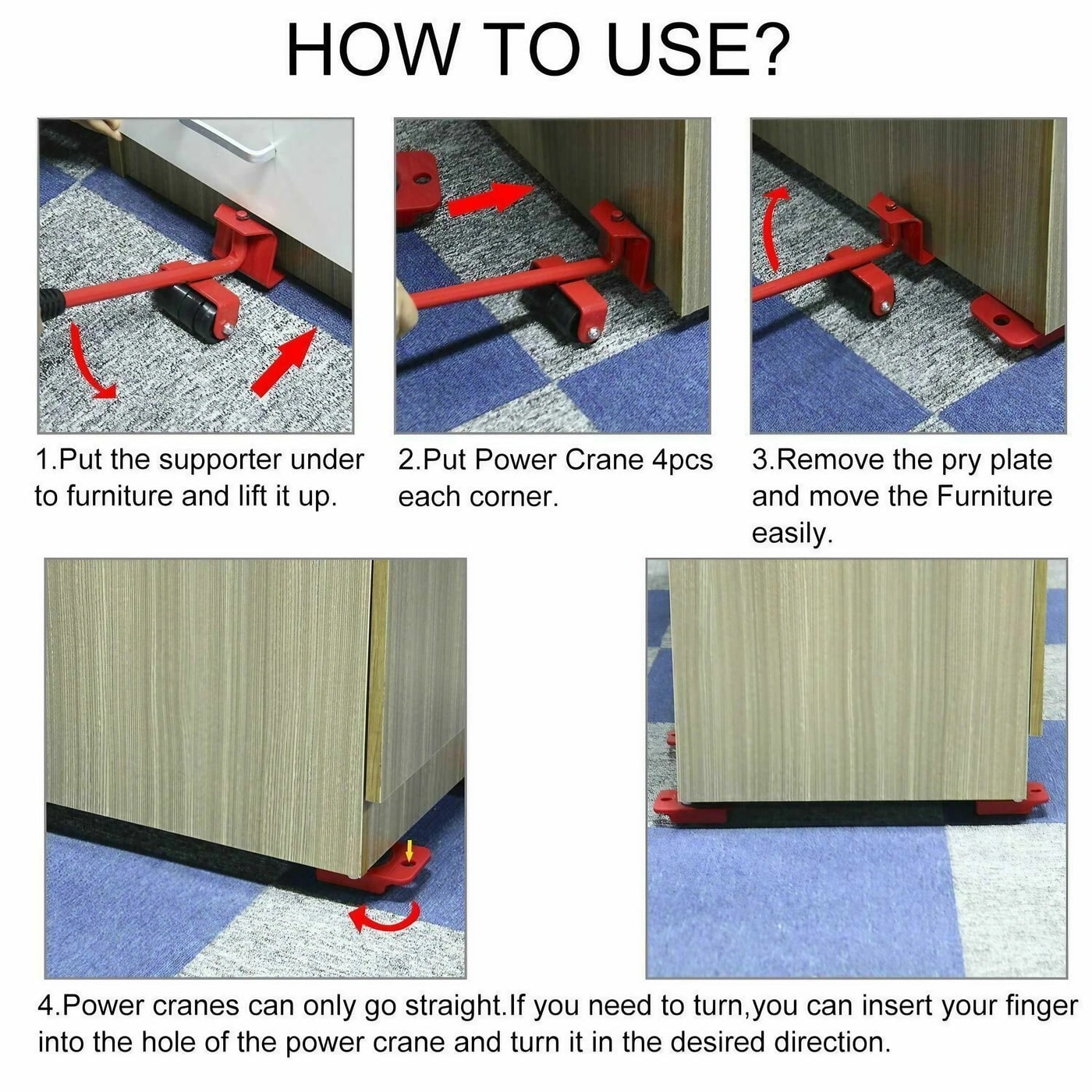 HOW TO USE?

1.Put the supporter under to furniture and lift it up.

2.Put Power Crane 4pcs each corner.

3.Remove the pry plate and move the Furniture easily.

4.Power cranes can only go straight.If you need to turn,you can insert your finger into the hole of the power crane and turn it in the desired direction.