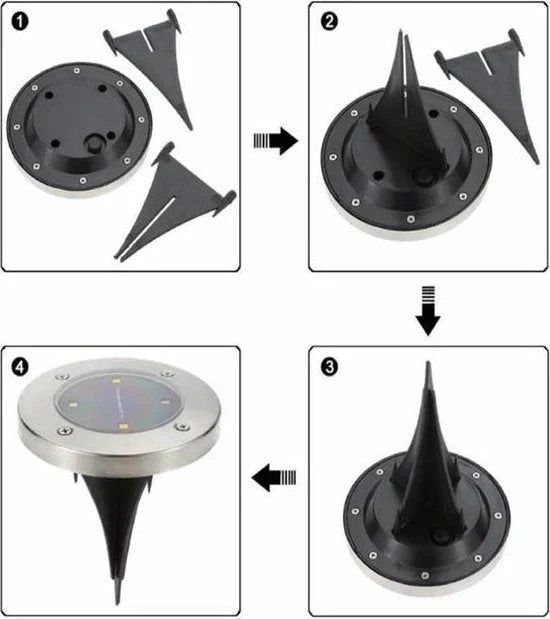 1

2

3

4