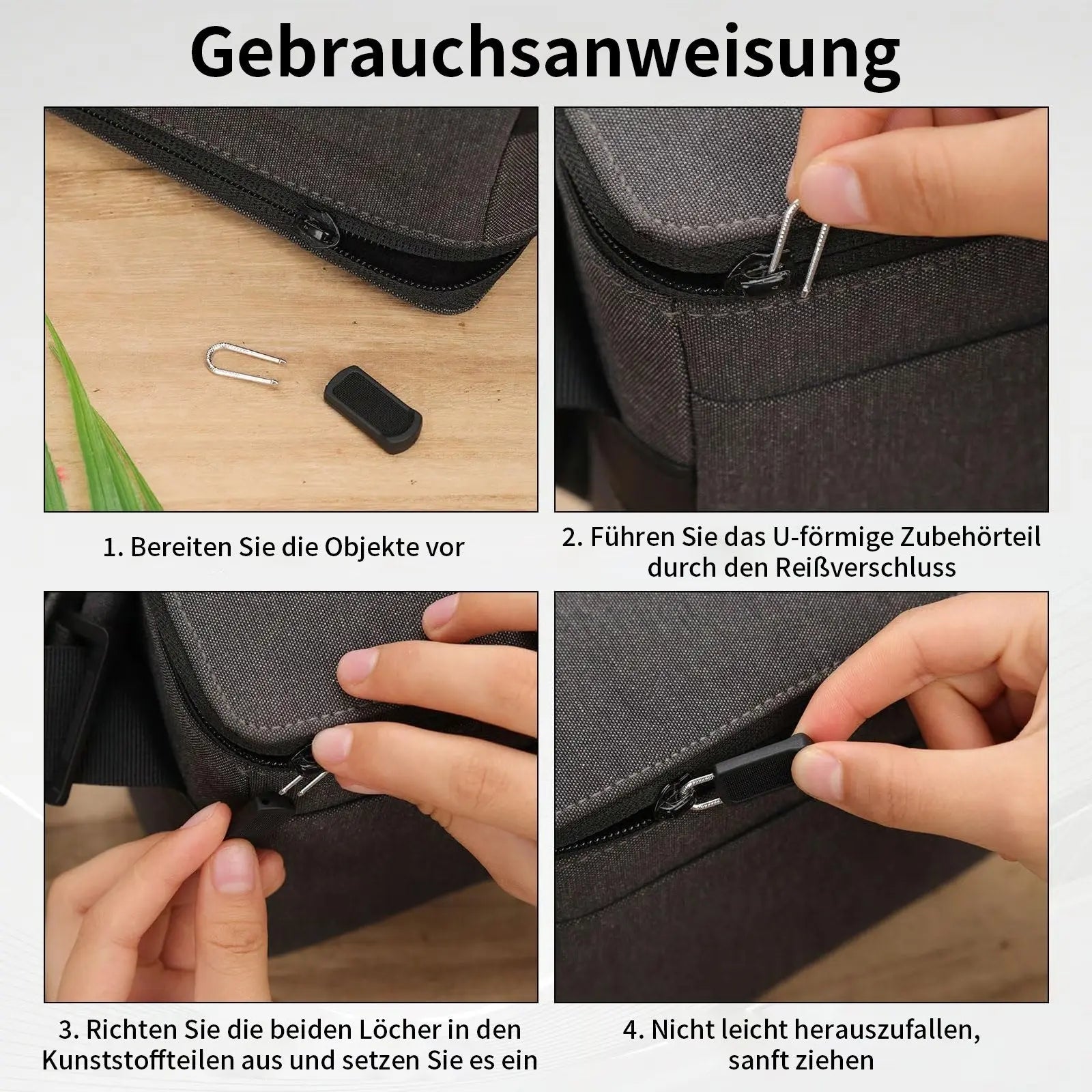 Gebrauchsanweisung

1. Bereiten Sie die Objekte vor

2. Führen Sie das U-förmige Zubehörteil durch den Reißverschluss

3. Richten Sie die beiden Löcher in den Kunststoffteilen aus und setzen Sie es ein

4. Nicht leicht herauszufallen, sanft ziehen