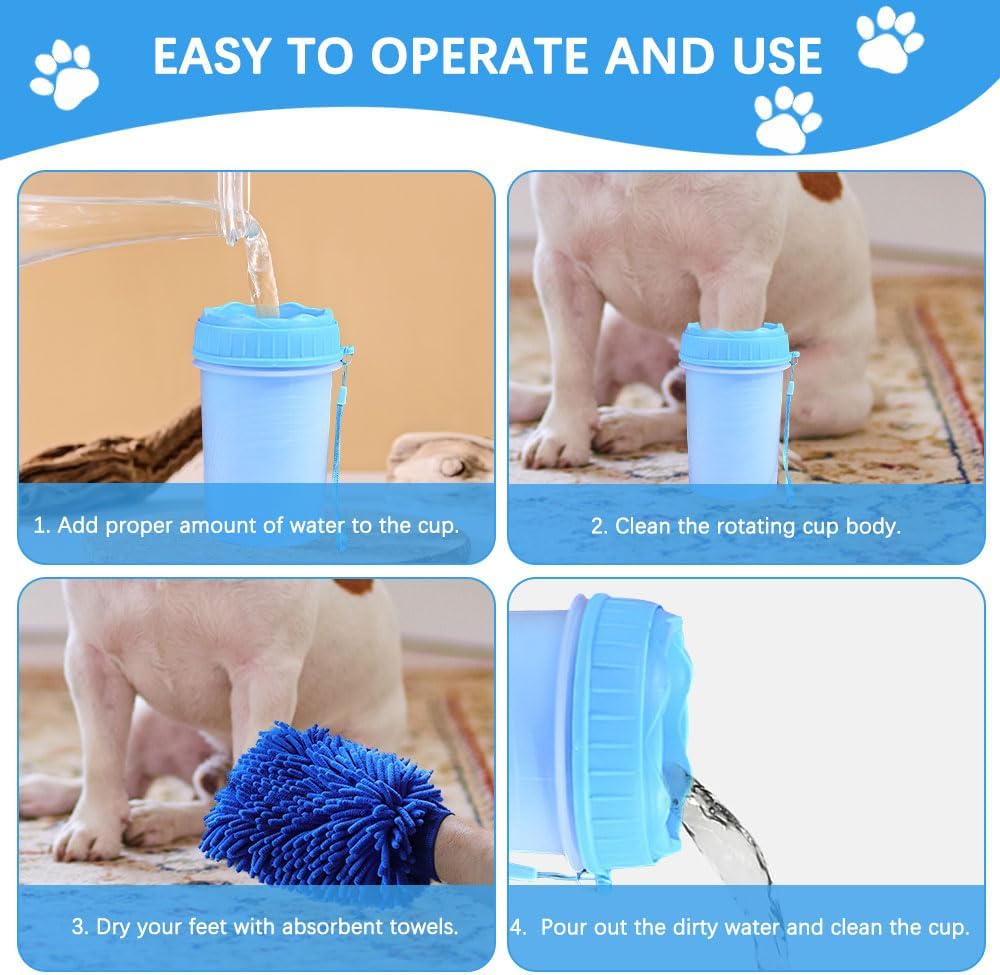 EASY TO OPERATE AND USE

1. Add proper amount of water to the cup.

2. Clean the rotating cup body.

3. Dry your feet with absorbent towels.

4. Pour out the dirty water and clean the cup.