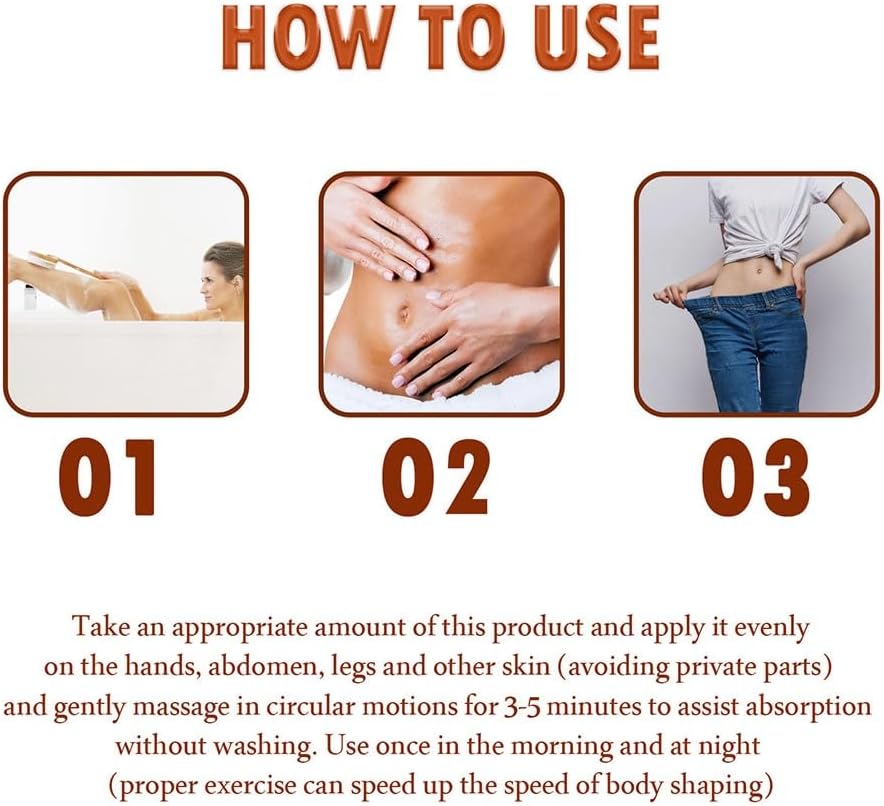 HOW TO USE

01

02

03

Take an appropriate amount of this product and apply it evenly on the hands, abdomen, legs and other skin (avoiding private parts) and gently massage in circular motions for 3-5 minutes to assist absorption without washing. Use once in the morning and at night (proper exercise can speed up the speed of body shaping)