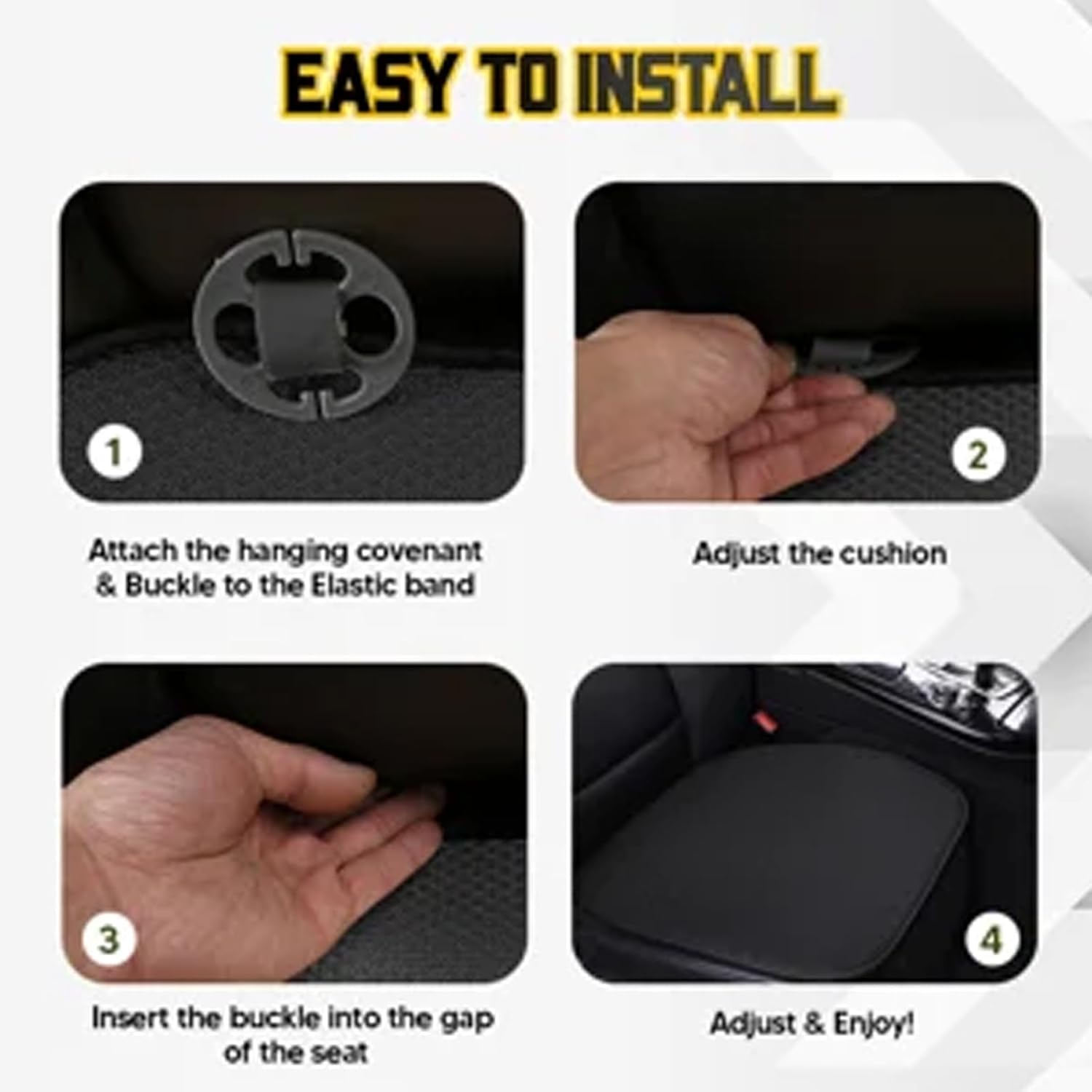 EASY TO INSTALL

1

Attach the hanging covenant & Buckle to the Elastic band

2

Adjust the cushion

3

Insert the buckle into the gap of the seat

4

Adjust & Enjoy!