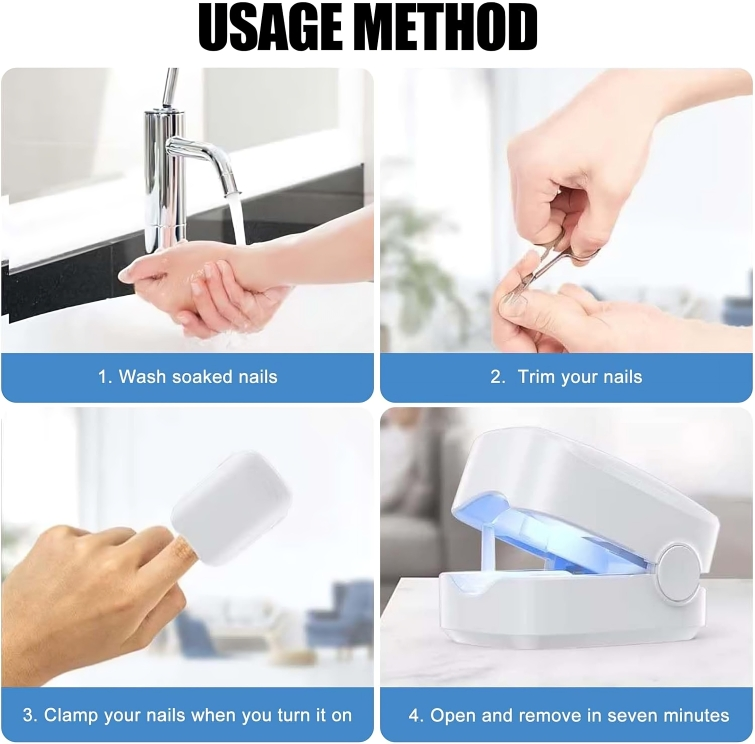 USAGE METHOD

1. Wash soaked nails

2. Trim your nails

3. Clamp your nails when you turn it on

4. Open and remove in seven minutes