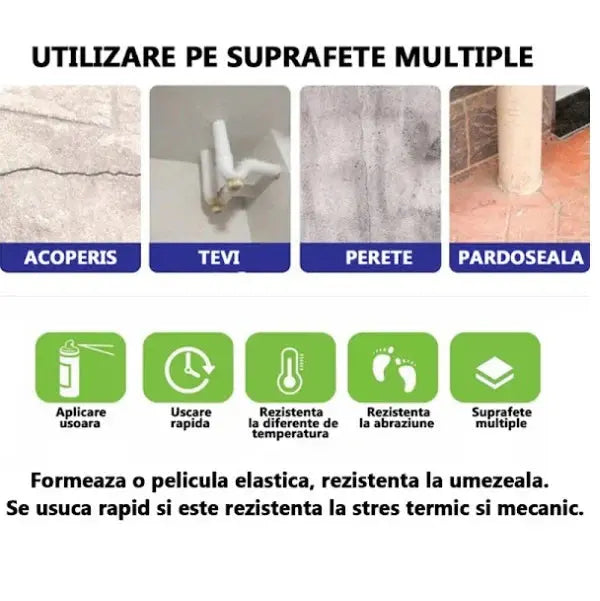 UTILIZARE PE SUPRAFETE MULTIPLE

ACOPERIS

TEVI

PERETE

PARDOSEALA

Aplicare usoara

Uscare rapida

Rezistenta la diferente de temperatura

Rezistenta la abraziune

Suprafete multiple

Formeaza o pelicula elastica, rezistenta la umezeala.
Se usuca rapid si este rezistenta la stres termic si mecanic.