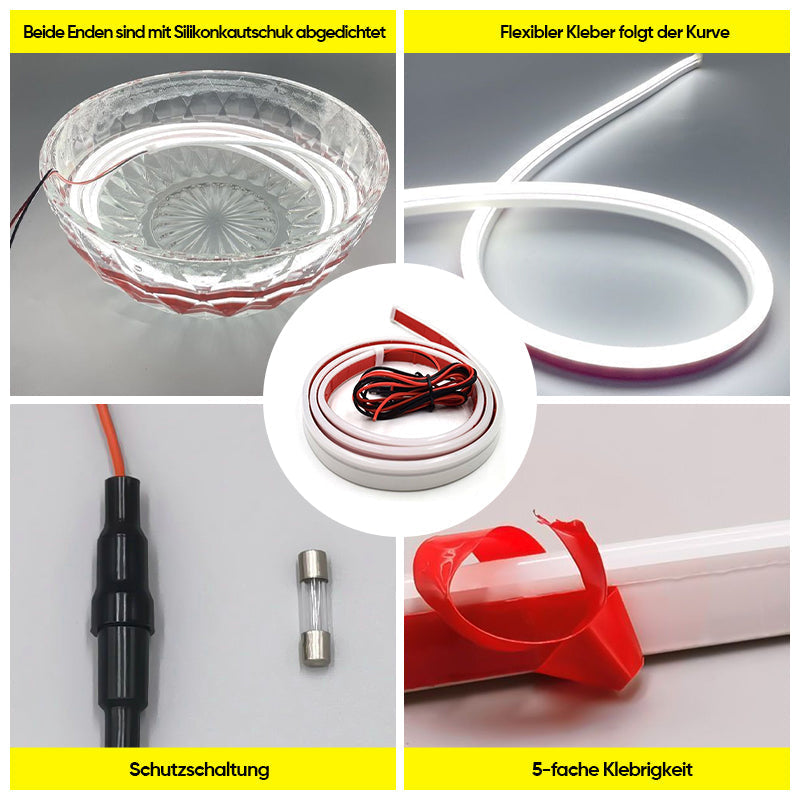 Beide Enden sind mit Silikonkautschuk abgedichtet

Flexibler Kleber folgt der Kurve

Schutzschaltung

5-fache Klebrigkeit