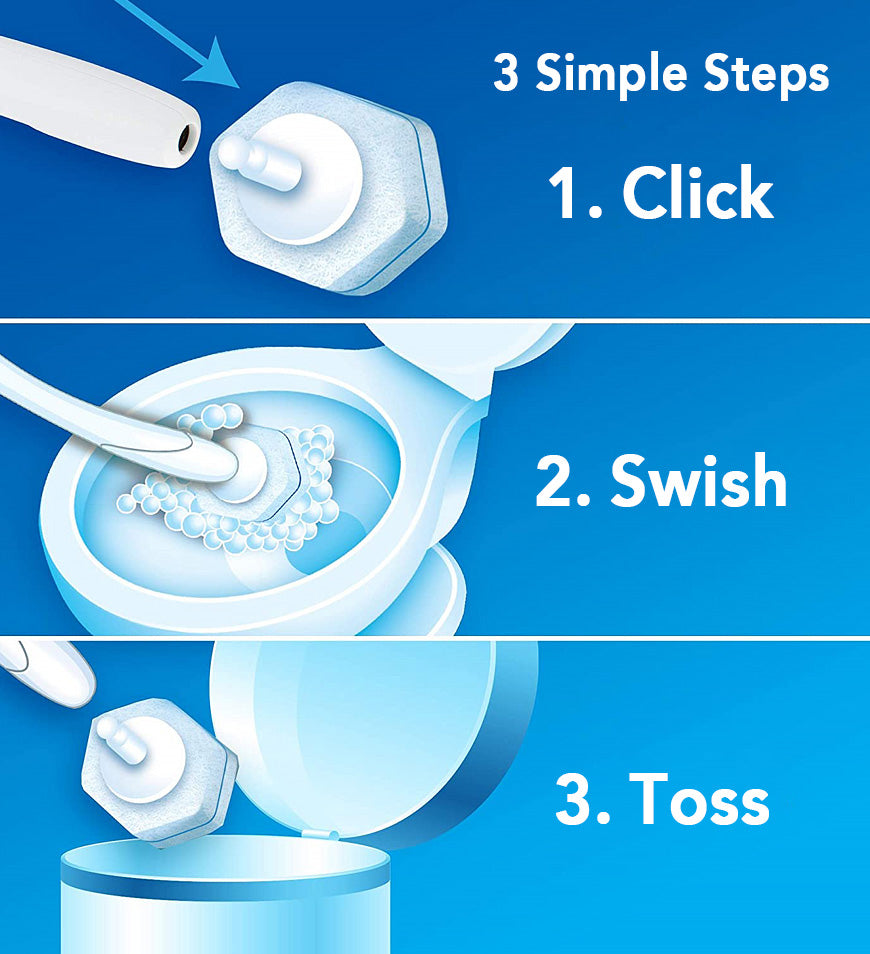 3 Simple Steps

1. Click

2. Swish

3. Toss