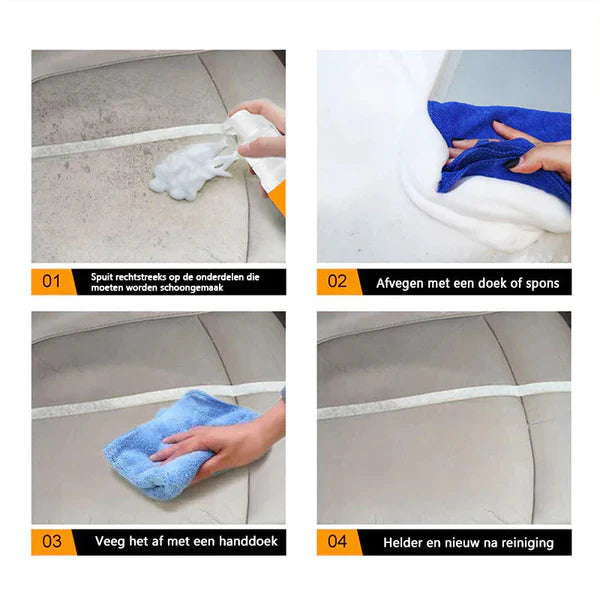 01 Spuit rechtstreeks op de onderdelen die moeten worden schoongemaak

02 Afvegen met een doek of spons

03 Veeg het af met een handdoek

04 Helder en nieuw na reiniging