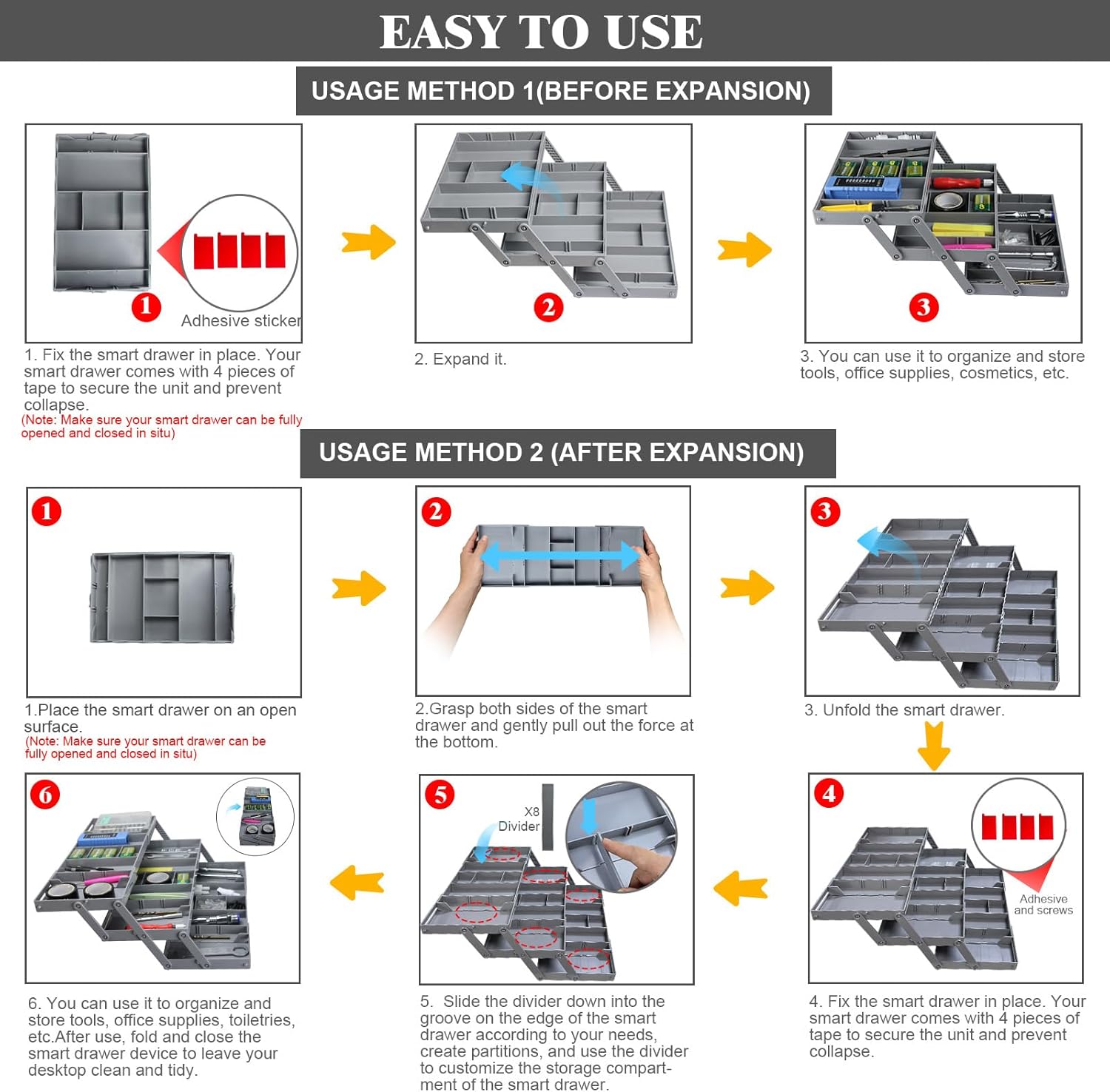 EASY TO USE

USAGE METHOD 1(BEFORE EXPANSION)

1

Adhesive sticker

1. Fix the smart drawer in place. Your smart drawer comes with 4 pieces of tape to secure the unit and prevent collapse.
(Note: Make sure your smart drawer can be fully opened and closed in situ)

2

2. Expand it.

3

3. You can use it to organize and store tools, office supplies, cosmetics, etc.

USAGE METHOD 2 (AFTER EXPANSION)

1

1.Place the smart drawer on an open surface.
(Note: Make sure your smart drawer can be fully opened and closed in situ)

2

2.Grasp both sides of the smart drawer and gently pull out the force at the bottom.

3

3. Unfold the smart drawer.

4

Adhesive and screws

4. Fix the smart drawer in place. Your smart drawer comes with 4 pieces of tape to secure the unit and prevent collapse.

5

X8 Divider

5. Slide the divider down into the groove on the edge of the smart drawer according to your needs, create partitions, and use the divider to customize the storage compartment of the smart drawer.

6

6. You can use it to organize and store tools, office supplies, toiletries, etc.After use, fold and close the smart drawer device to leave your desktop clean and tidy.