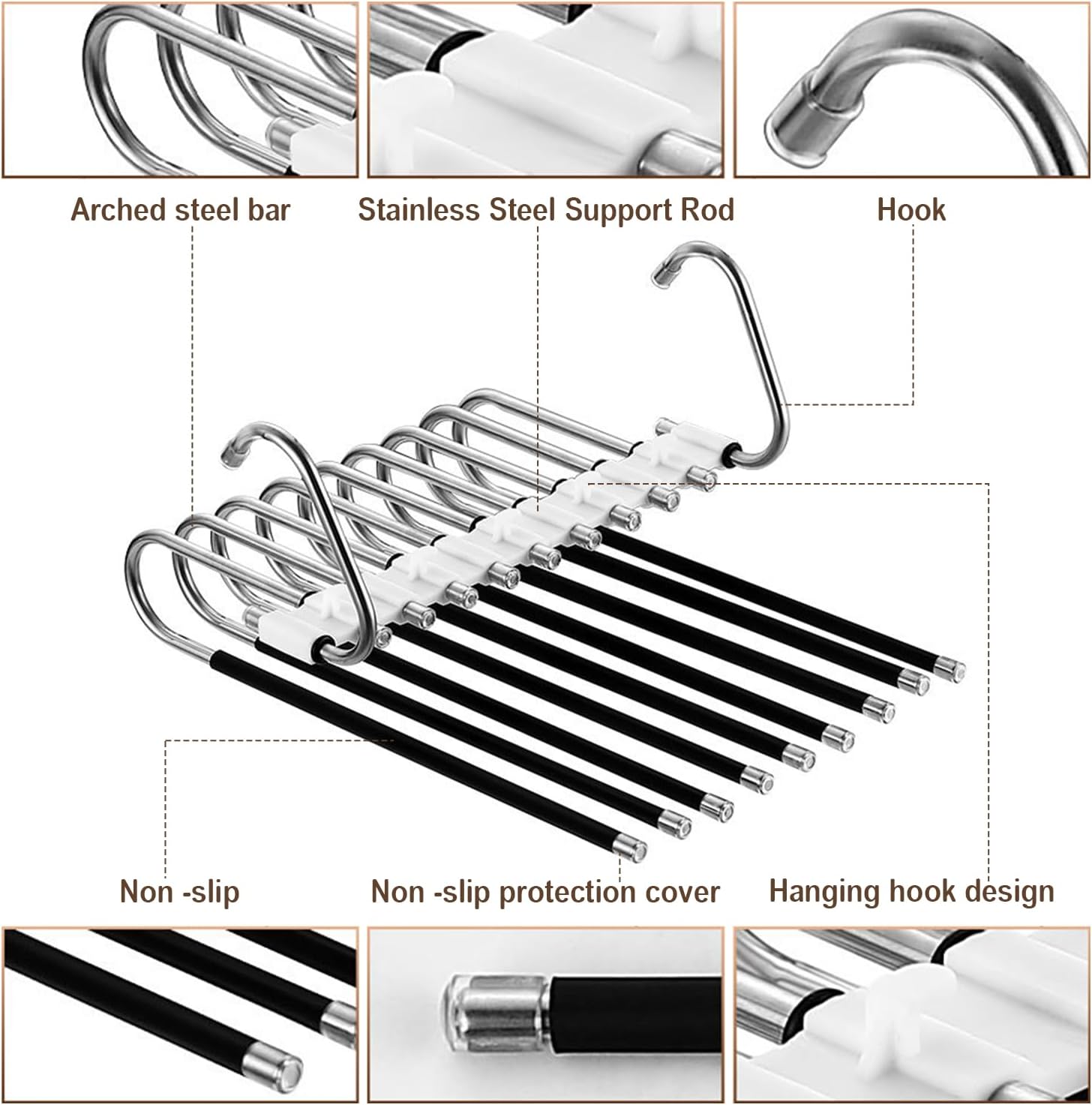 Arched steel bar

Stainless Steel Support Rod

Hook

Non -slip

Non -slip protection cover

Hanging hook design