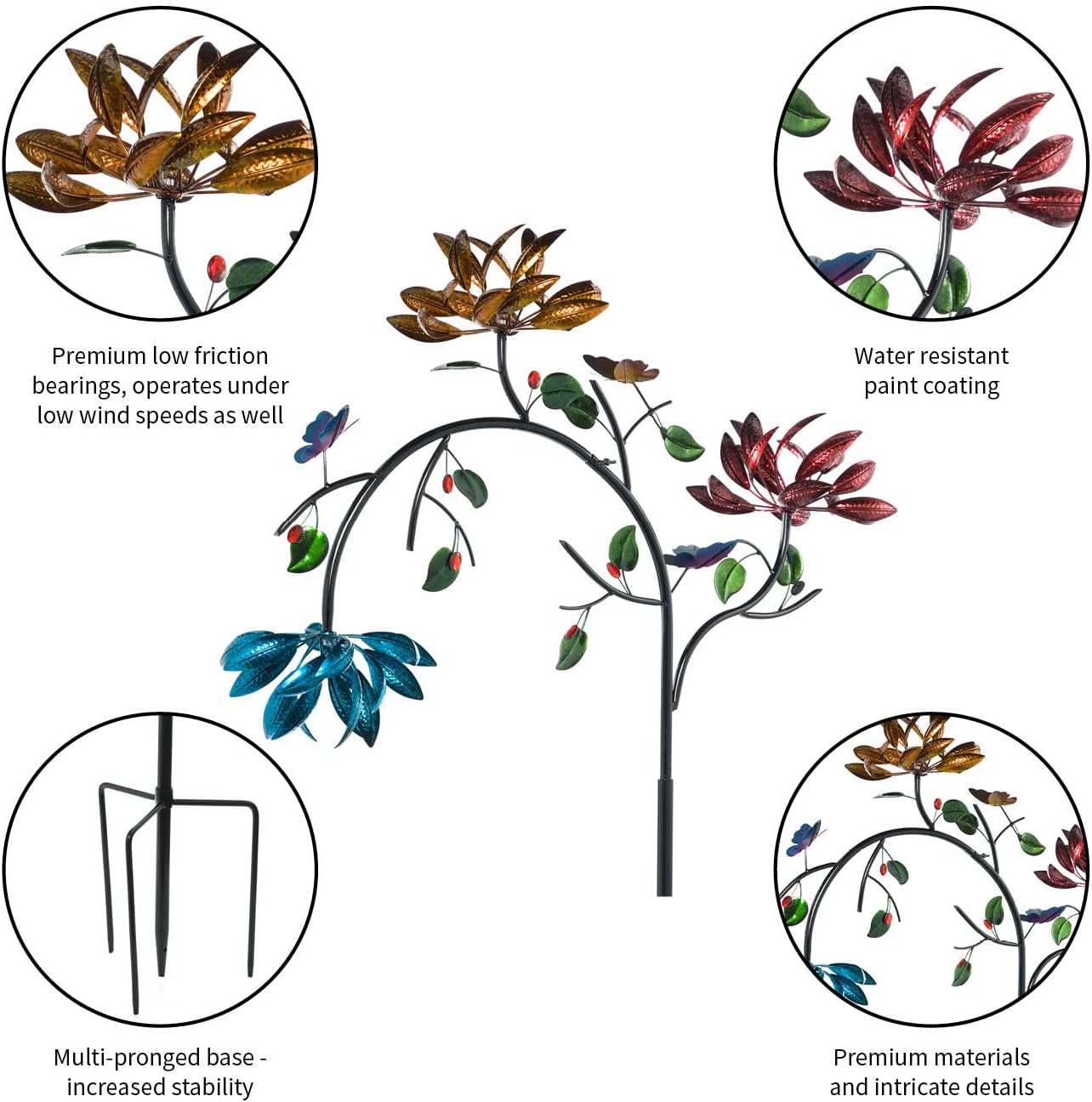 Premium low friction bearings, operates under low wind speeds as well

Water resistant paint coating

Multi-pronged base - increased stability

Premium materials and intricate details