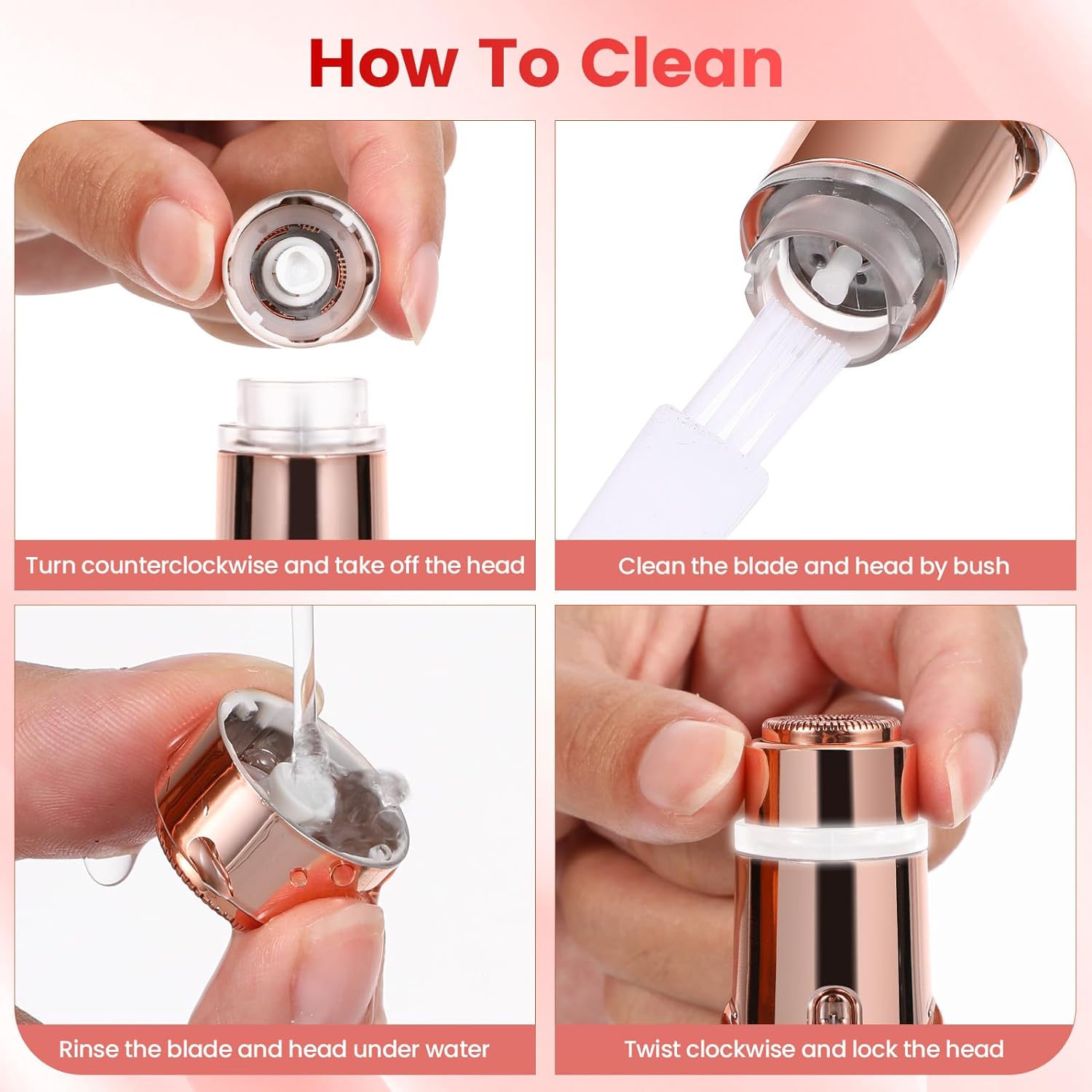 How To Clean

Turn counterclockwise and take off the head

Clean the blade and head by bush

Rinse the blade and head under water

Twist clockwise and lock the head