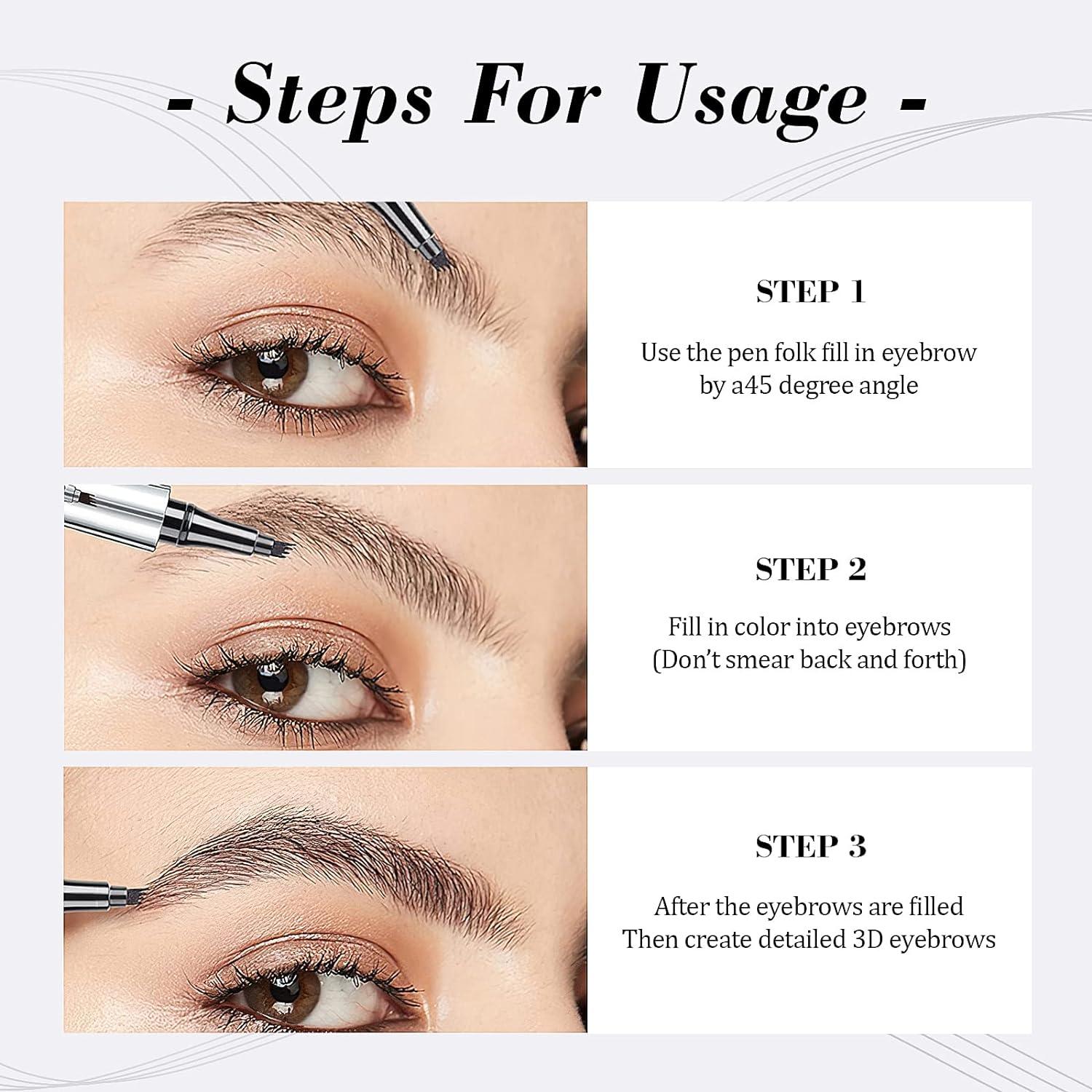 - Steps For Usage -

STEP 1

Use the pen folk fill in eyebrow by a45 degree angle

STEP 2

Fill in color into eyebrows (Don't smear back and forth)

STEP 3

After the eyebrows are filled Then create detailed 3D eyebrows