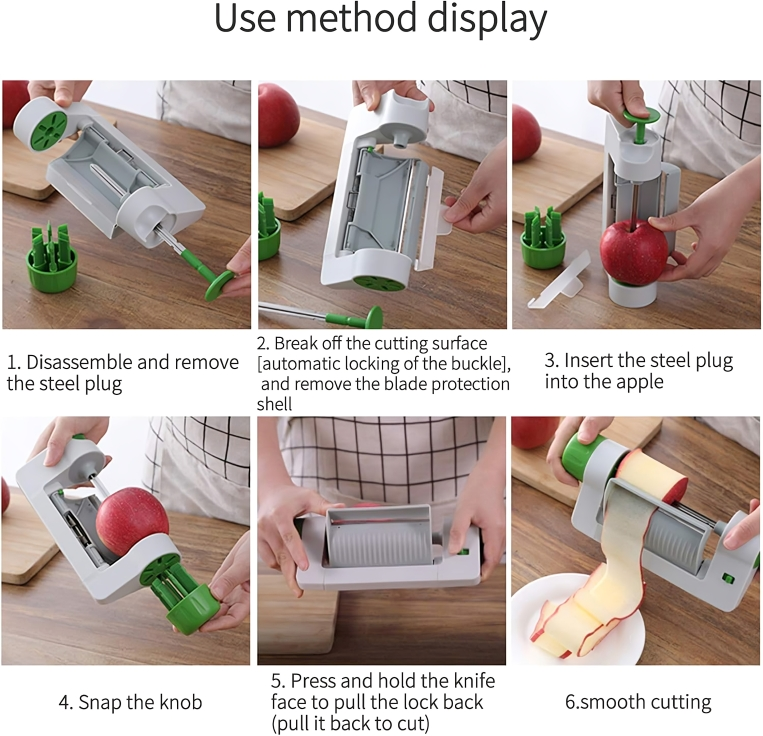 Use method display

1. Disassemble and remove the steel plug

2. Break off the cutting surface [automatic locking of the buckle], and remove the blade protection shell

3. Insert the steel plug into the apple

4. Snap the knob

5. Press and hold the knife face to pull the lock back (pull it back to cut)

6.smooth cutting