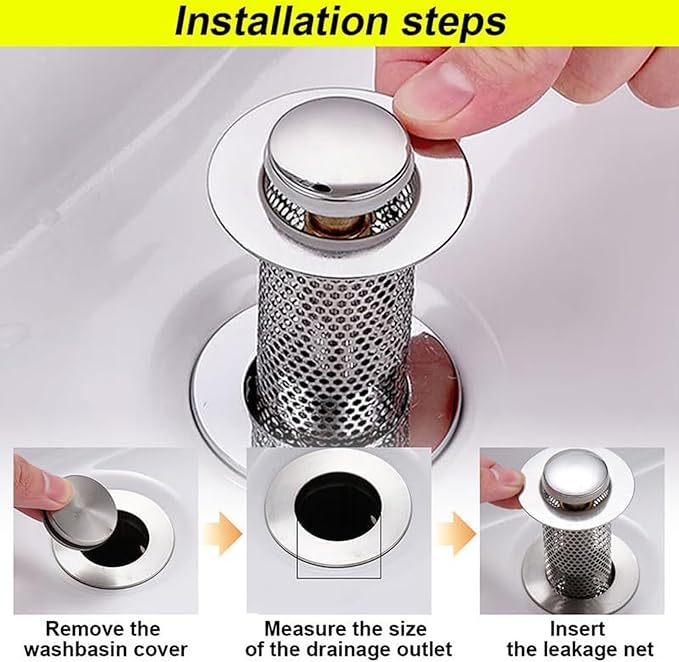 Installation steps

Remove the washbasin cover

Measure the size of the drainage outlet

Insert the leakage net