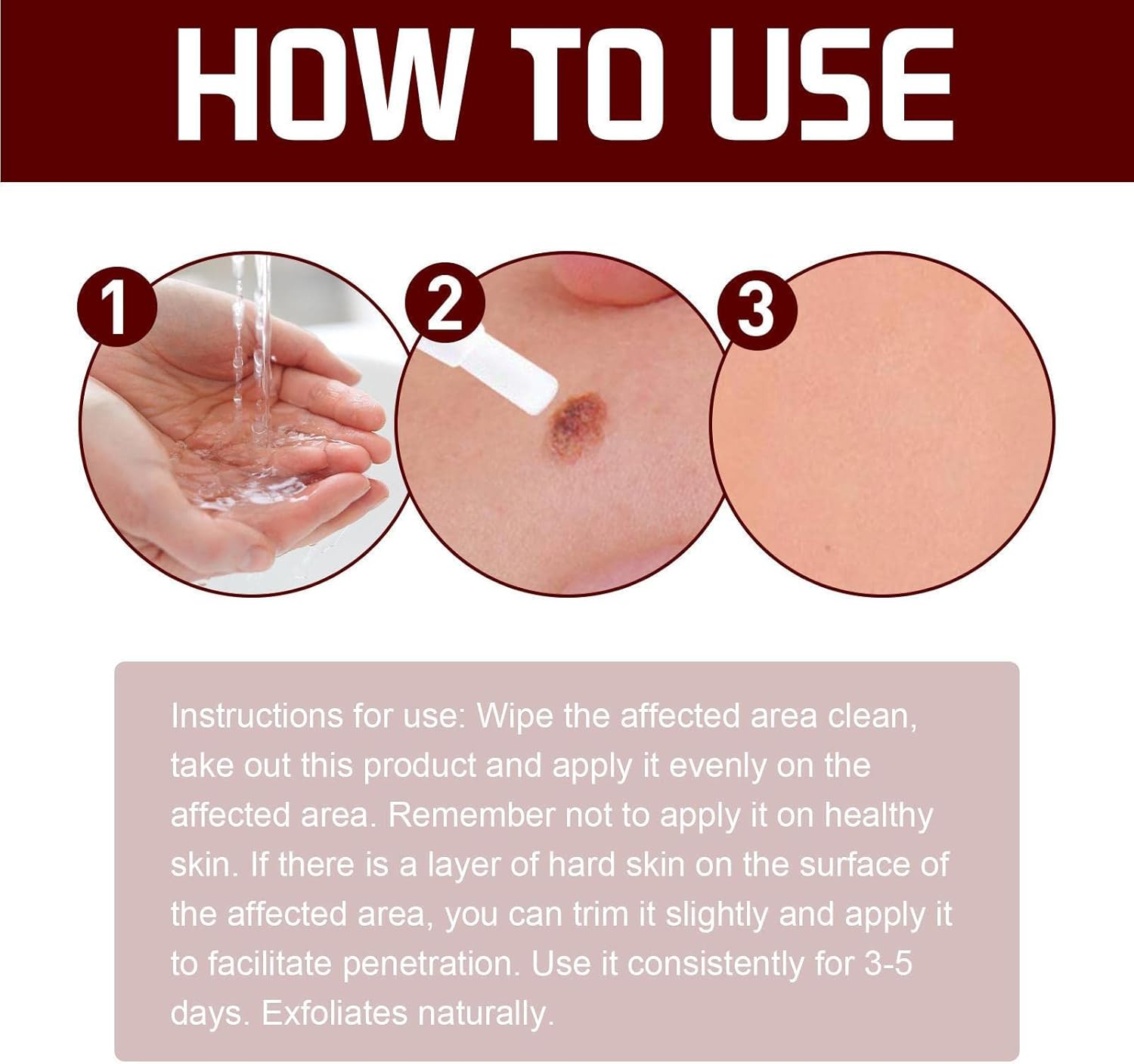 HOW TO USE

1

2

3

Instructions for use: Wipe the affected area clean, take out this product and apply it evenly on the affected area. Remember not to apply it on healthy skin. If there is a layer of hard skin on the surface of the affected area, you can trim it slightly and apply it to facilitate penetration. Use it consistently for 3-5 days. Exfoliates naturally.