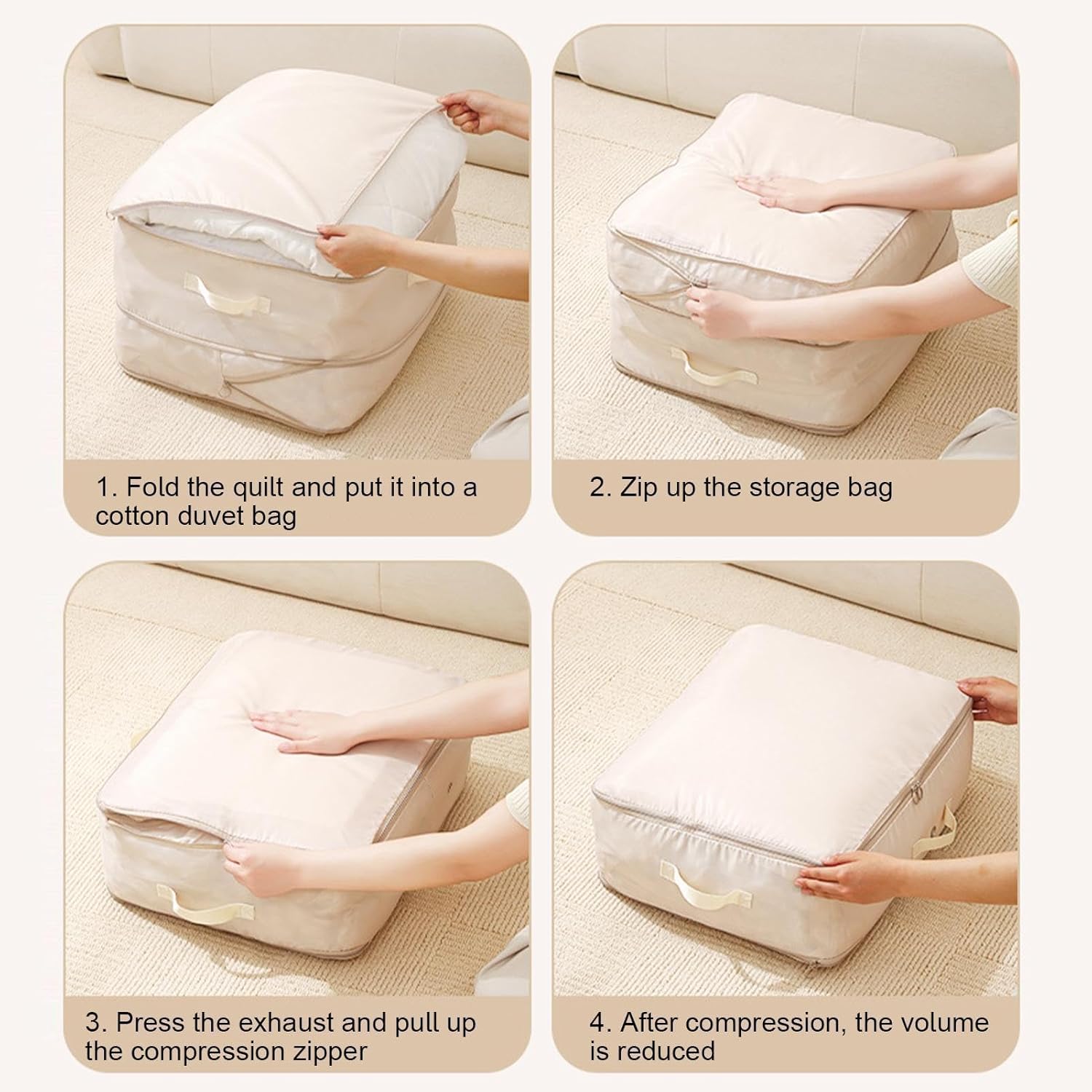 1. Fold the quilt and put it into a cotton duvet bag

2. Zip up the storage bag

3. Press the exhaust and pull up the compression zipper

4. After compression, the volume is reduced