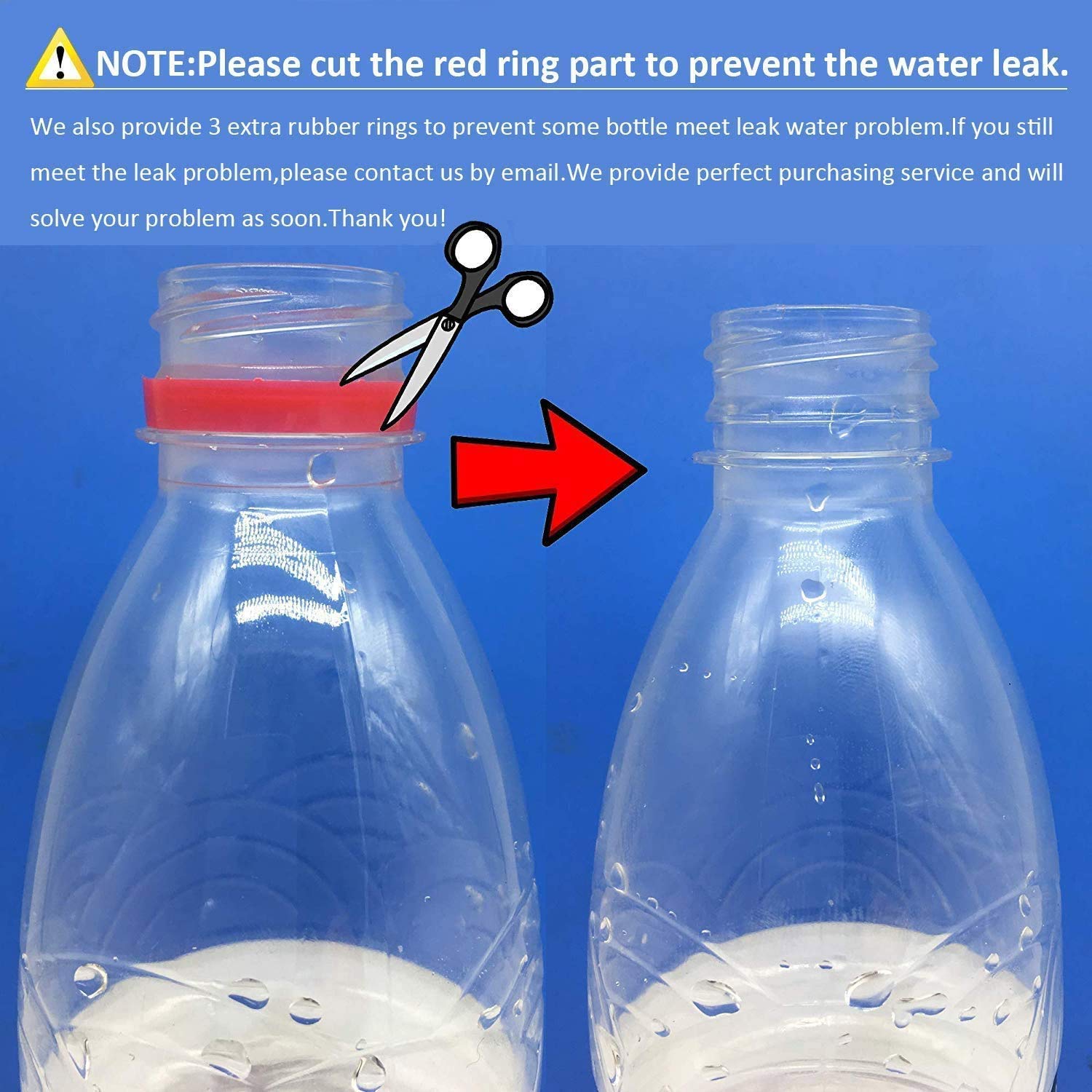 NOTE:Please cut the red ring part to prevent the water leak.

We also provide 3 extra rubber rings to prevent some bottle meet leak water problem.If you still meet the leak problem,please contact us by email.We provide perfect purchasing service and will solve your problem as soon.Thank you!