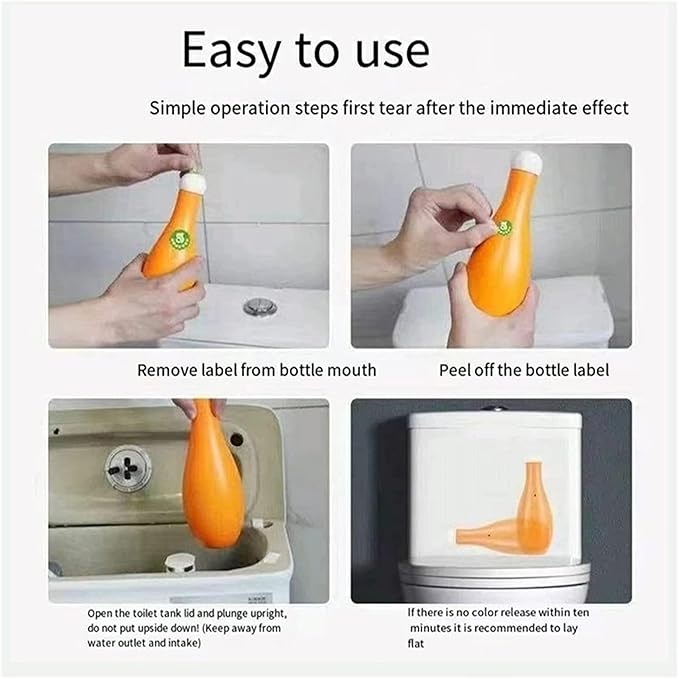 Easy to use

Simple operation steps first tear after the immediate effect

Remove label from bottle mouth

Peel off the bottle label

Open the toilet tank lid and plunge upright, do not put upside down! (Keep away from water outlet and intake)

If there is no color release within ten minutes it is recommended to lay flat