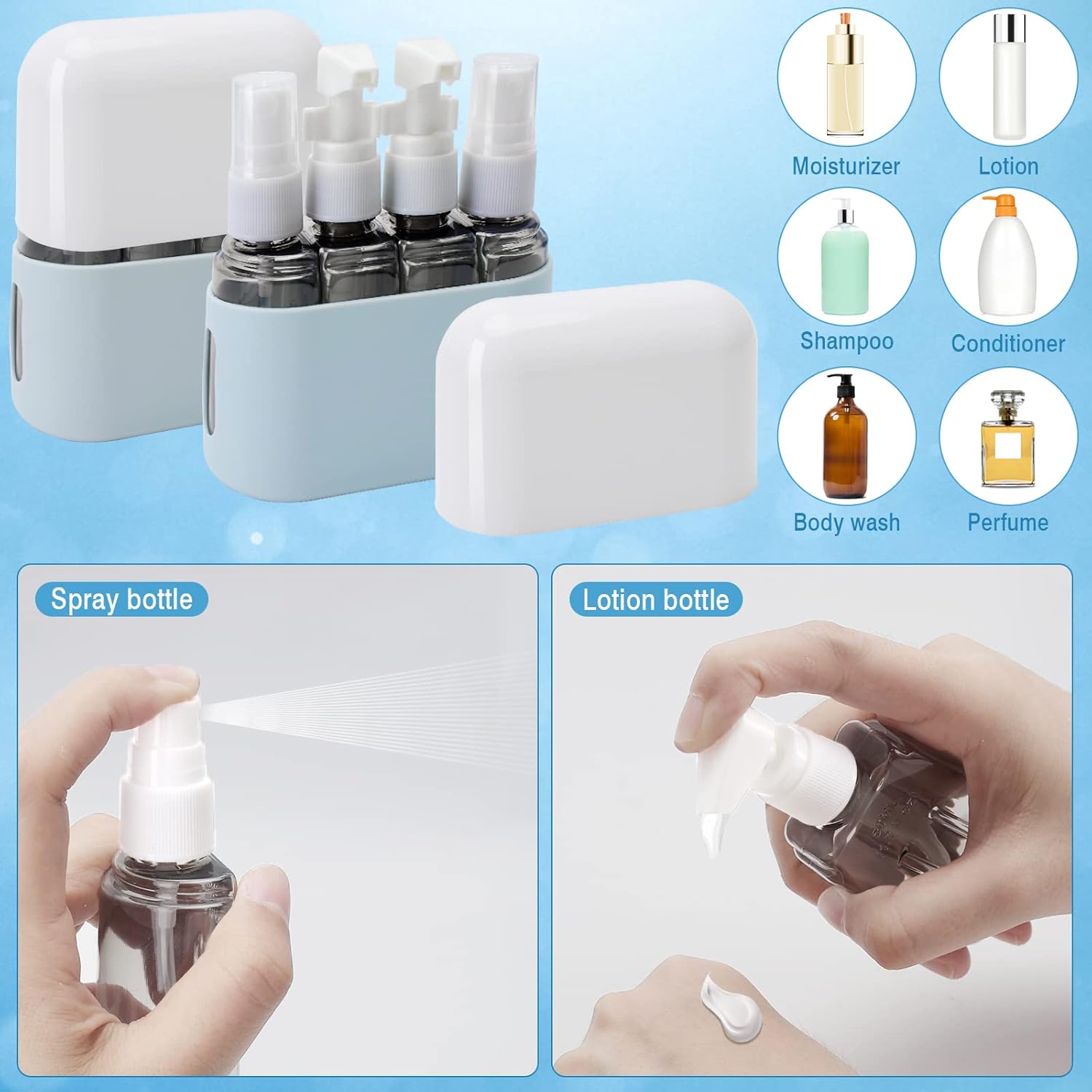 Moisturizer
Lotion
Shampoo
Conditioner
Body wash
Perfume

Spray bottle

Lotion bottle