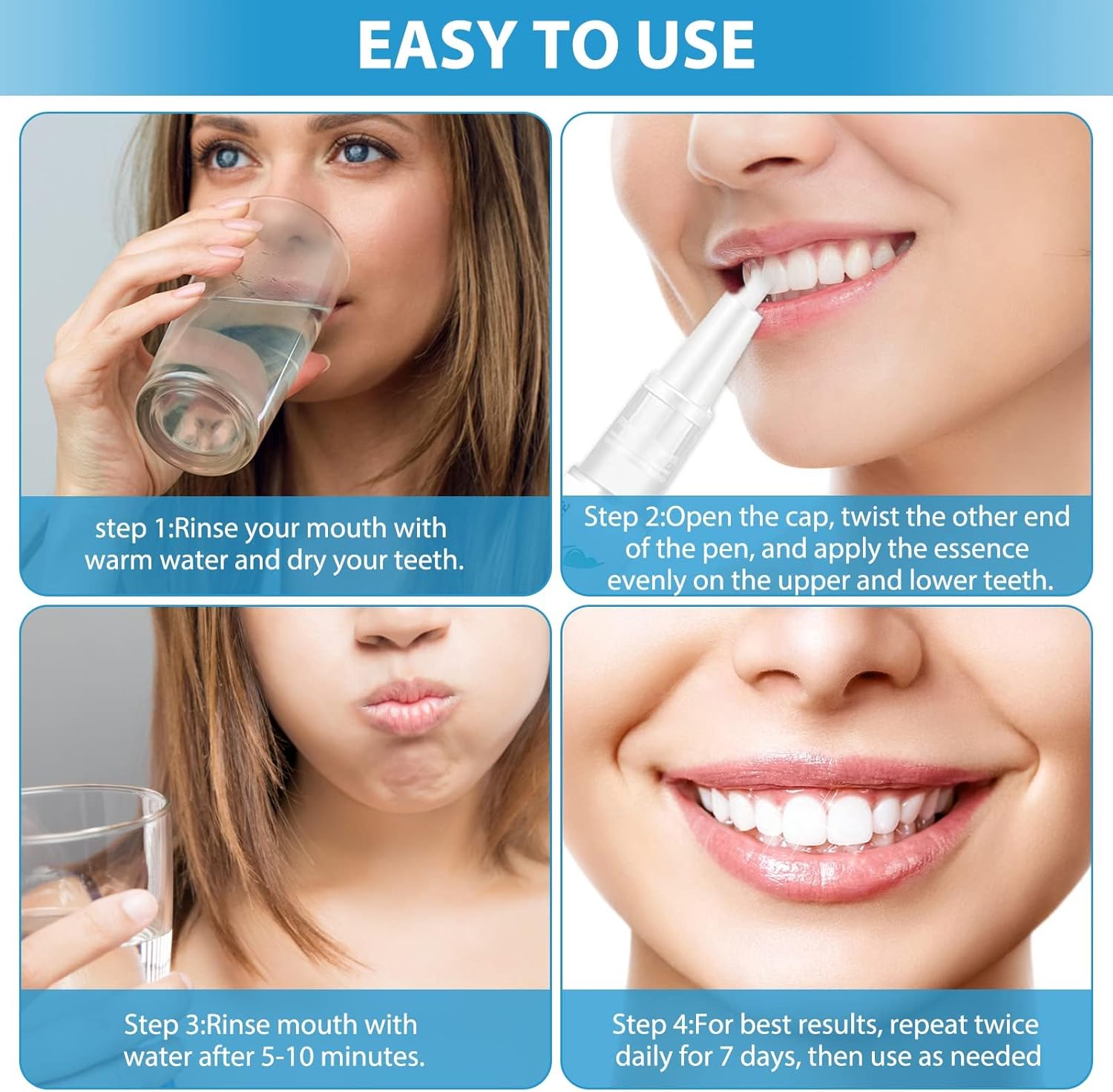 EASY TO USE

step 1:Rinse your mouth with warm water and dry your teeth.

Step 2:Open the cap, twist the other end of the pen, and apply the essence evenly on the upper and lower teeth.

Step 3:Rinse mouth with water after 5-10 minutes.

Step 4:For best results, repeat twice daily for 7 days, then use as needed