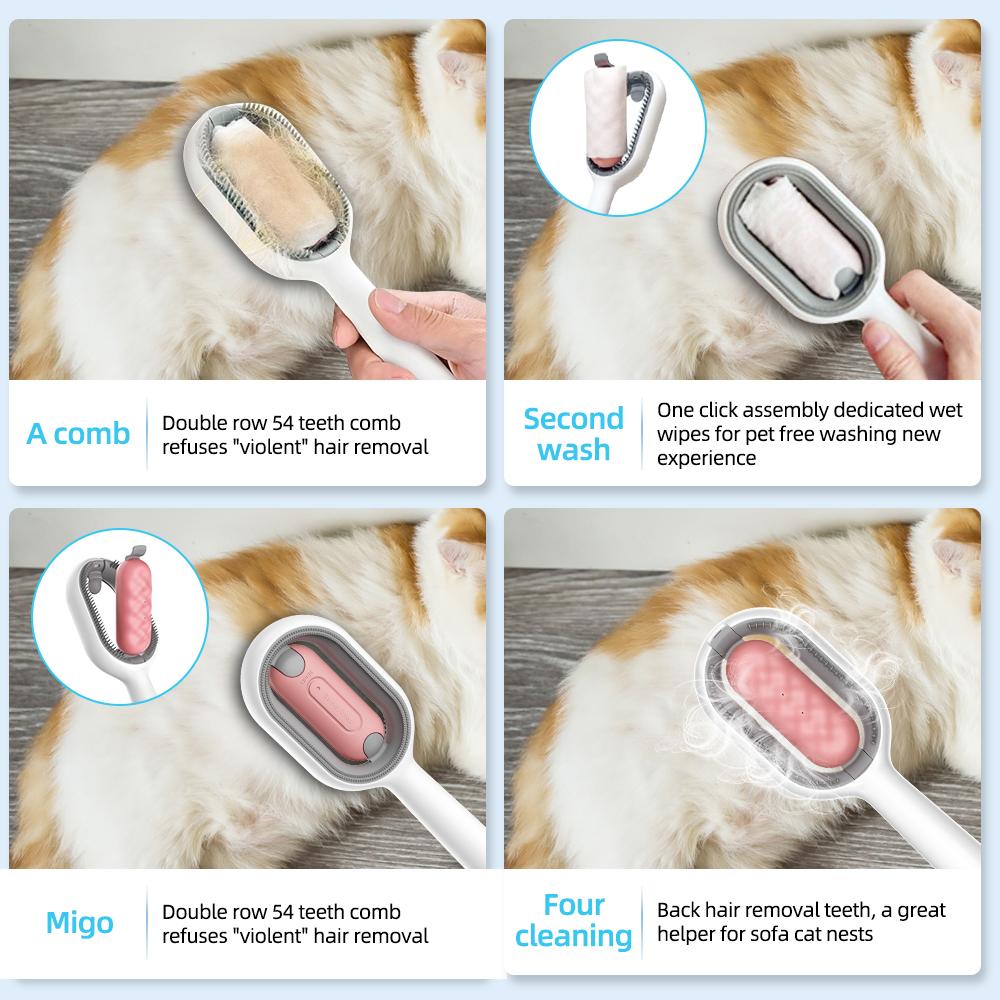 A comb

Double row 54 teeth comb refuses "violent" hair removal

Second wash

One click assembly dedicated wet wipes for pet free washing new experience

Migo

Double row 54 teeth comb refuses "violent" hair removal

Four cleaning

Back hair removal teeth, a great helper for sofa cat nests