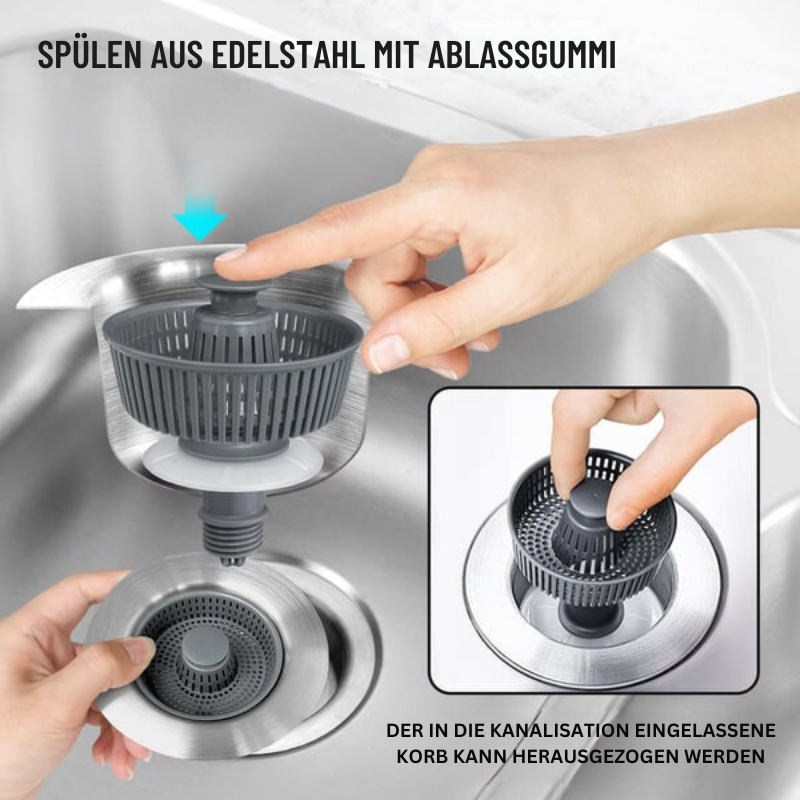 SPÜLEN AUS EDELSTAHL MIT ABLASSGUMMI

DER IN DIE KANALISATION EINGELASSENE KORB KANN HERAUSGEZOGEN WERDEN