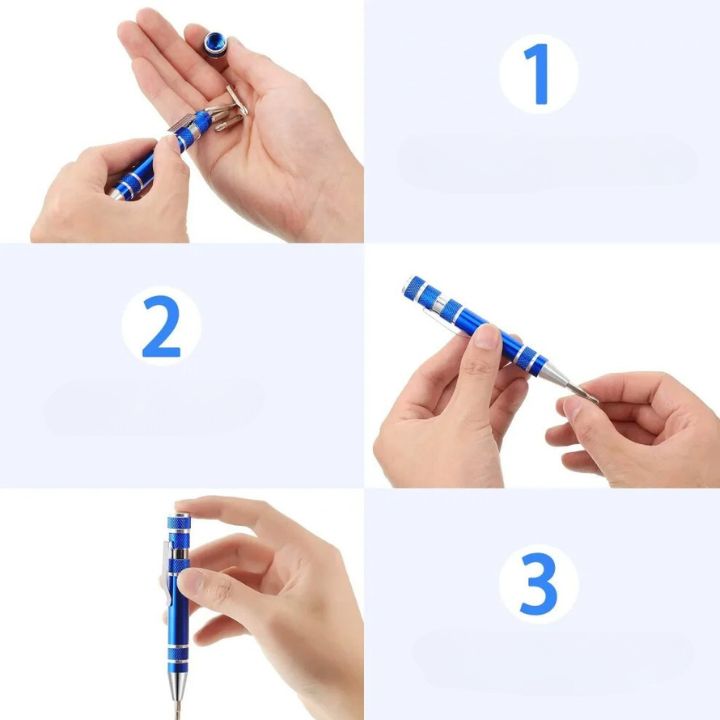 1

2

3