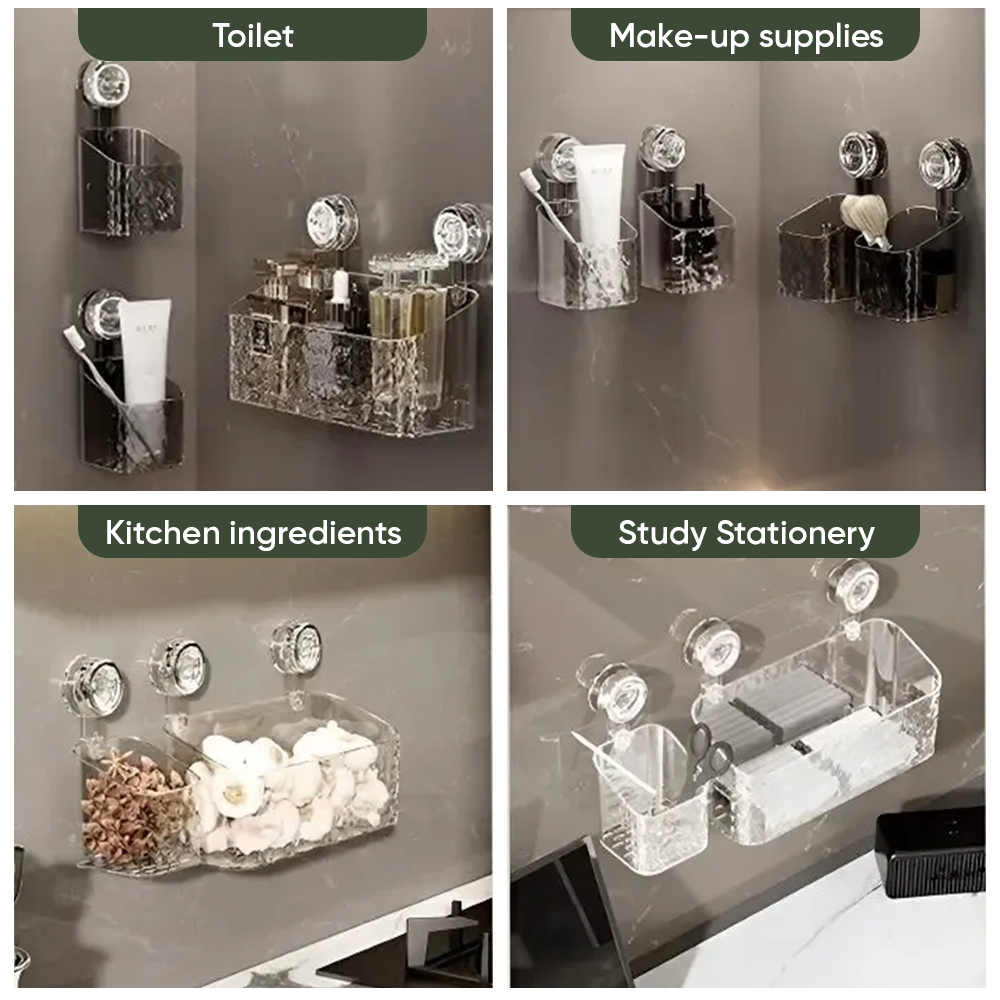 Toilet

Make-up supplies

Kitchen ingredients

Study Stationery