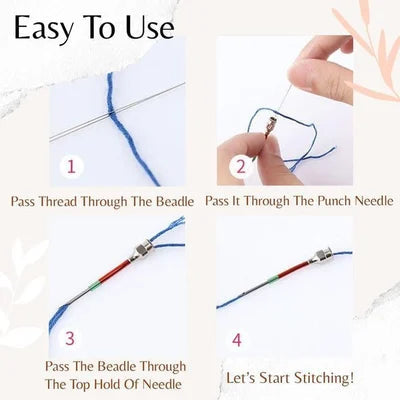 Easy To Use

1

Pass Thread Through The Beadle

2

Pass It Through The Punch Needle

3

Pass The Beadle Through The Top Hold Of Needle

4

Let's Start Stitching!