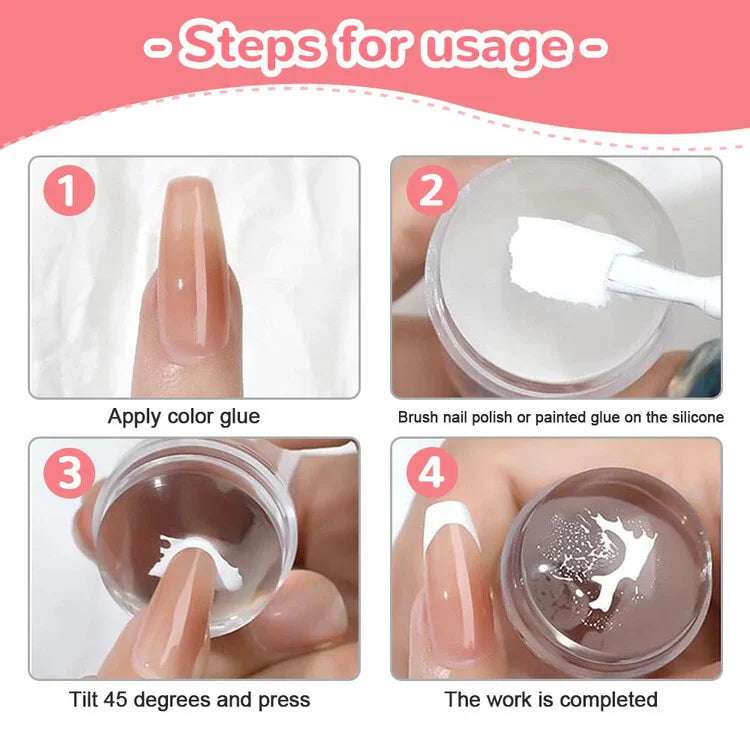 - Steps for usage -

1

Apply color glue

2

Brush nail polish or painted glue on the silicone

3

Tilt 45 degrees and press

4

The work is completed