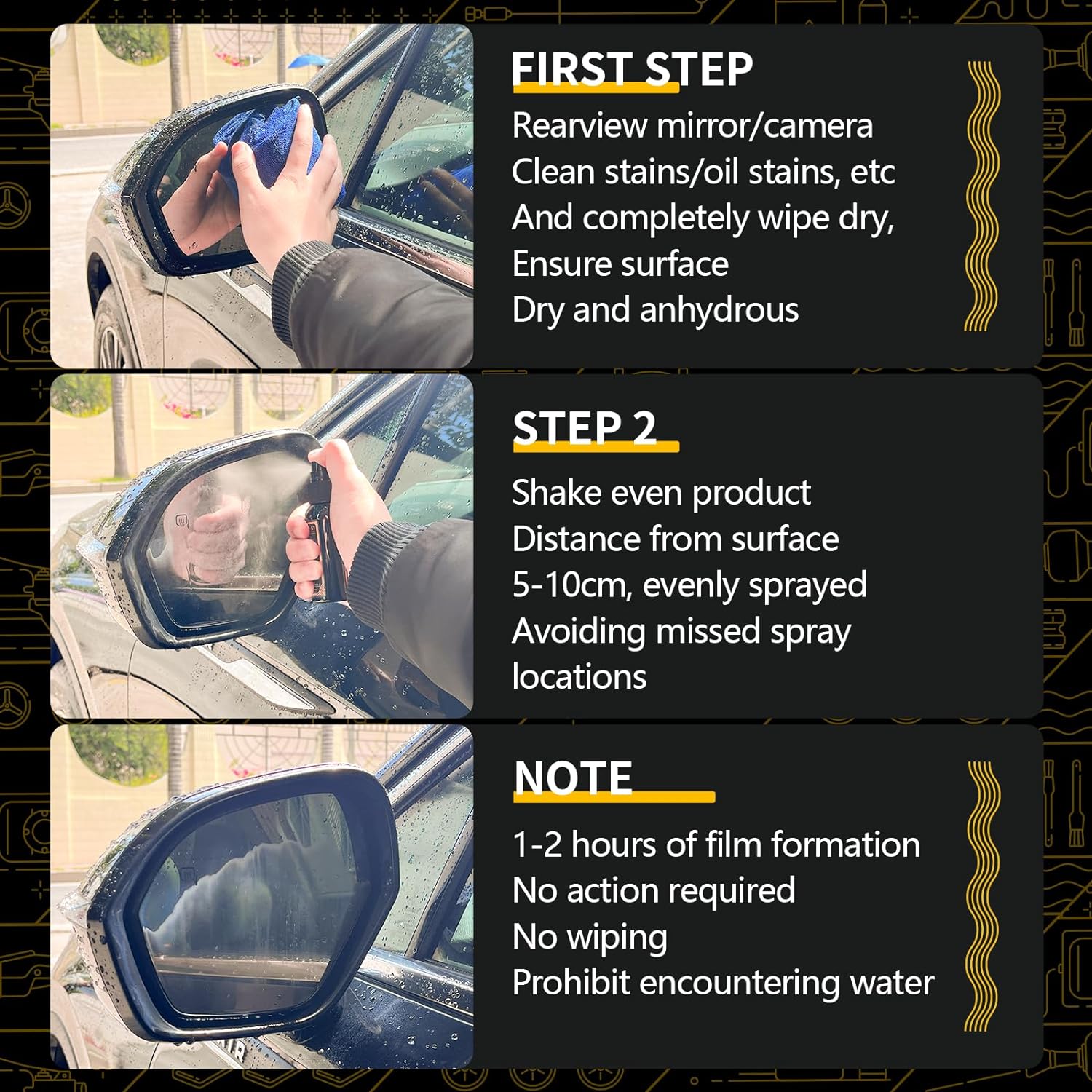 FIRST STEP

Rearview mirror/camera
Clean stains/oil stains, etc
And completely wipe dry,
Ensure surface
Dry and anhydrous

STEP 2

Shake even product
Distance from surface
5-10cm, evenly sprayed
Avoiding missed spray
locations

NOTE

1-2 hours of film formation
No action required
No wiping
Prohibit encountering water